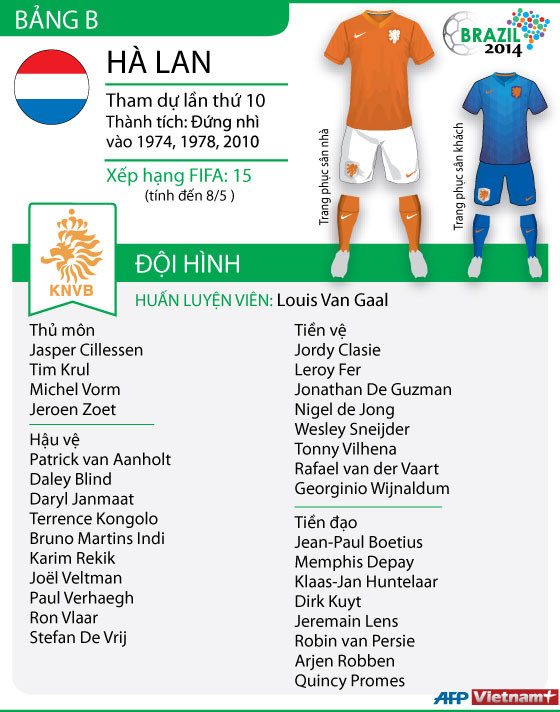 BẢNG B

HÀ LAN

Tham dự lần thứ 10
Thành tích: Đứng nhì vào 1974, 1978, 2010

Xếp hạng FIFA: 15
(tính đến 8/5 )

BRAZIL 2014

Trang phục sân nhà

Trang phục sân khách

KNVB

ĐỘI HÌNH

HUẤN LUYỆN VIÊN: Louis Van Gaal

Thủ môn
Jasper Cillessen
Tim Krul
Michel Vorm
Jeroen Zoet

Hậu vệ
Patrick van Aanholt
Daley Blind
Daryl Janmaat
Terrence Kongolo
Bruno Martins Indi
Karim Rekik
Joël Veltman
Paul Verhaegh
Ron Vlaar
Stefan De Vrij

Tiền vệ
Jordy Clasie
Leroy Fer
Jonathan De Guzman
Nigel de Jong
Wesley Sneijder
Tonny Vilhena
Rafael van der Vaart
Georginio Wijnaldum

Tiền đạo
Jean-Paul Boetius
Memphis Depay
Klaas-Jan Huntelaar
Dirk Kuyt
Jeremain Lens
Robin van Persie
Arjen Robben
Quincy Promes

AFP Vietnam+