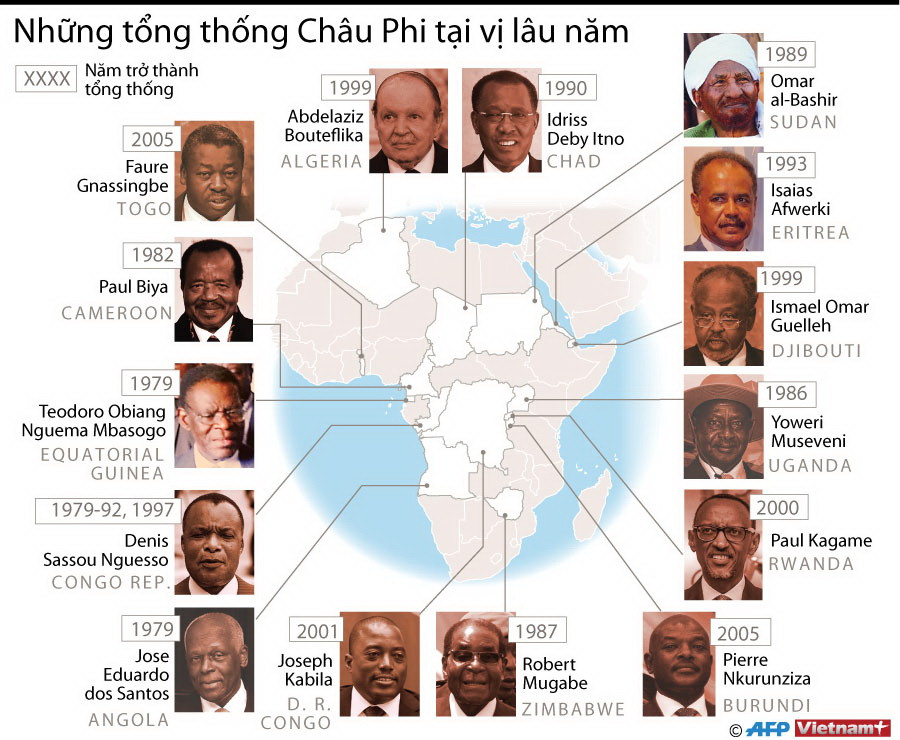 Những tổng thống Châu Phi tại vị lâu năm

XXXX Năm trở thành tổng thống

2005 Faure Gnassingbe TOGO

1982 Paul Biya CAMEROON

1979 Teodoro Obiang Nguema Mbasogo EQUATORIAL GUINEA

1979-92, 1997 Denis Sassou Nguesso CONGO REP.

1979 Jose Eduardo dos Santos ANGOLA

1999 Abdelaziz Bouteflika ALGERIA

1990 Idriss Deby Itno CHAD

2001 Joseph Kabila D. R. CONGO

1987 Robert Mugabe ZIMBABWE

2005 Pierre Nkurunziza BURUNDI

1989 Omar al-Bashir SUDAN

1993 Isaias Afwerki ERITREA

1999 Ismael Omar Guelleh DJIBOUTI

1986 Yoweri Museveni UGANDA

2000 Paul Kagame RWANDA

© AFP Vietnam+