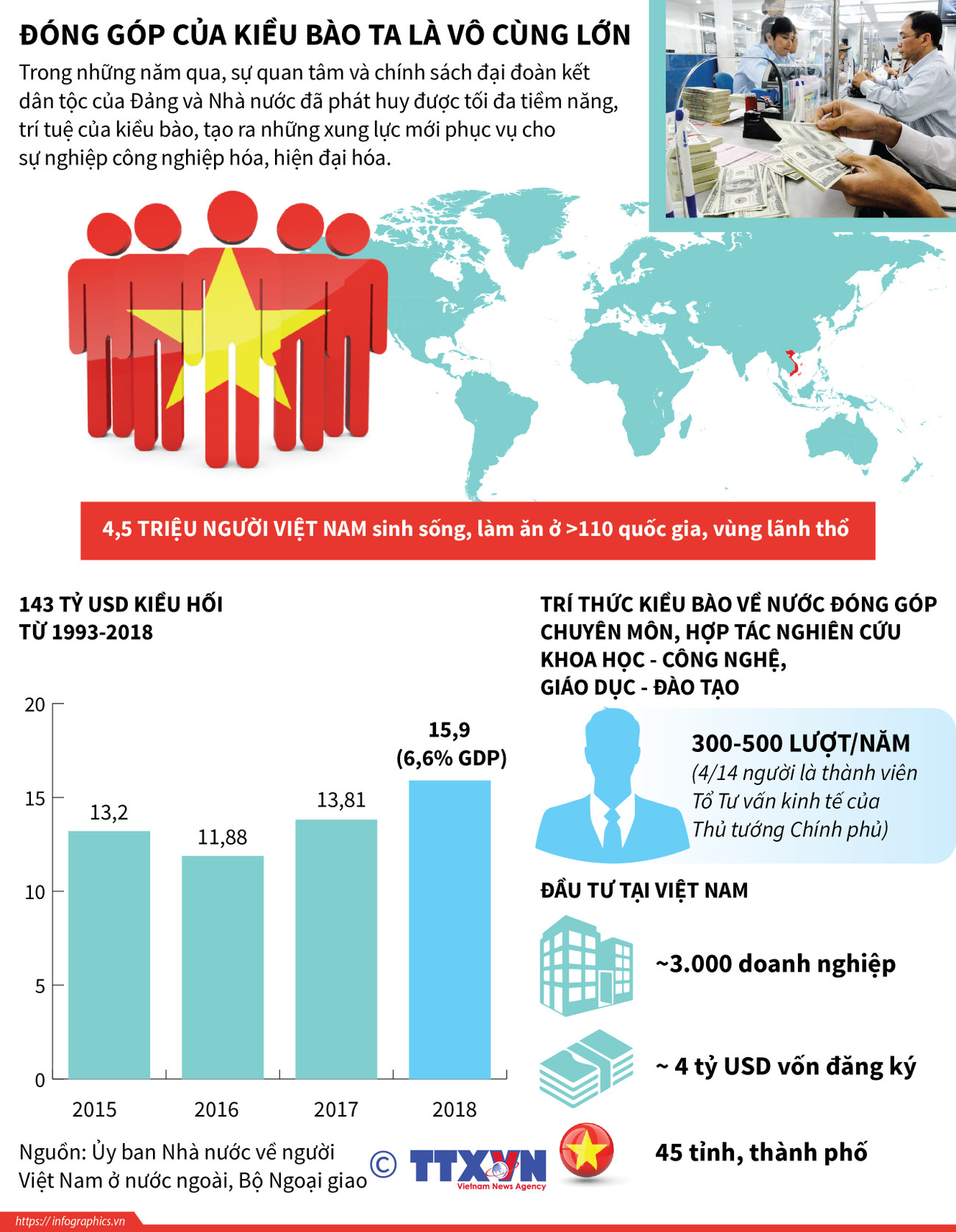 ĐÓNG GÓP CỦA KIỀU BÀO TA LÀ VÔ CÙNG LỚN

Trong những năm qua, sự quan tâm và chính sách đại đoàn kết dân tộc của Đảng và Nhà nước đã phát huy được tối đa tiềm năng, trí tuệ của kiều bào, tạo ra những xung lực mới phục vụ cho sự nghiệp công nghiệp hóa, hiện đại hóa.

4,5 TRIỆU NGƯỜI VIỆT NAM sinh sống, làm ăn ở >110 quốc gia, vùng lãnh thổ

143 TỶ USD KIỀU HỐI TỪ 1993-2018

20
15
10
5
0

13,2
11,88
13,81
15,9
(6,6% GDP)

2015
2016
2017
2018

TRÍ THỨC KIỀU BÀO VỀ NƯỚC ĐÓNG GÓP CHUYÊN MÔN, HỢP TÁC NGHIÊN CỨU KHOA HỌC - CÔNG NGHỆ, GIÁO DỤC - ĐÀO TẠO

300-500 LƯỢT/NĂM
(4/14 người là thành viên Tổ Tư vấn kinh tế của Thủ tướng Chính phủ)

ĐẦU TƯ TẠI VIỆT NAM

~3.000 doanh nghiệp

~ 4 tỷ USD vốn đăng ký

45 tỉnh, thành phố

Nguồn: Ủy ban Nhà nước về người Việt Nam ở nước ngoài, Bộ Ngoại giao

© TTXVN
Vietnam News Agency

https:// infographics.vn