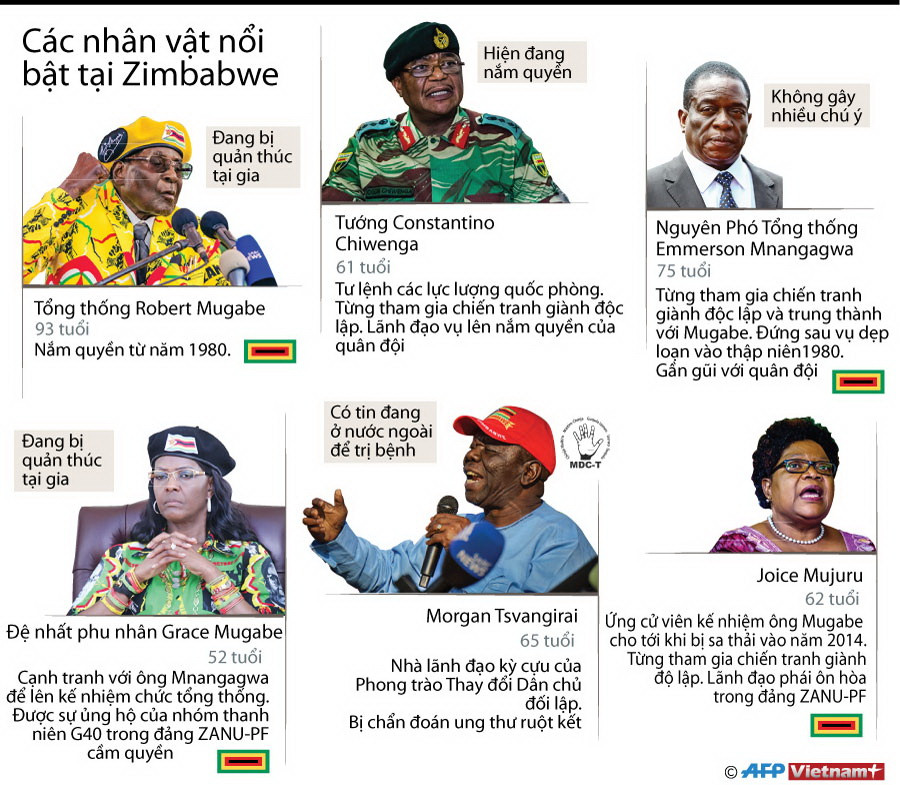 Các nhân vật nổi bật tại Zimbabwe

Đang bị quản thúc tại gia

Tổng thống Robert Mugabe
93 tuổi
Nắm quyền từ năm 1980.

Hiện đang nắm quyền

Tướng Constantino Chiwenga
61 tuổi
Tư lệnh các lực lượng quốc phòng. Từng tham gia chiến tranh giành độc lập. Lãnh đạo vụ lên nắm quyền của quân đội

Không gây nhiều chú ý

Nguyên Phó Tổng thống Emmerson Mnangagwa
75 tuổi
Từng tham gia chiến tranh giành độc lập và trung thành với Mugabe. Đứng sau vụ dẹp loạn vào thập niên1980. Gần gũi với quân đội

Đang bị quản thúc tại gia

Đệ nhất phu nhân Grace Mugabe
52 tuổi
Cạnh tranh với ông Mnangagwa để lên kế nhiệm chức tổng thống. Được sự ủng hộ của nhóm thanh niên G40 trong đảng ZANU-PF cầm quyền

Có tin đang ở nước ngoài để trị bệnh

MDC-T

Morgan Tsvangirai
65 tuổi
Nhà lãnh đạo kỳ cựu của Phong trào Thay đổi Dân chủ đối lập.
Bị chẩn đoán ung thư ruột kết

Joice Mujuru
62 tuổi
Ứng cử viên kế nhiệm ông Mugabe cho tới khi bị sa thải vào năm 2014. Từng tham gia chiến tranh giành độ lập. Lãnh đạo phái ôn hòa trong đảng ZANU-PF

© AFP Vietnam+