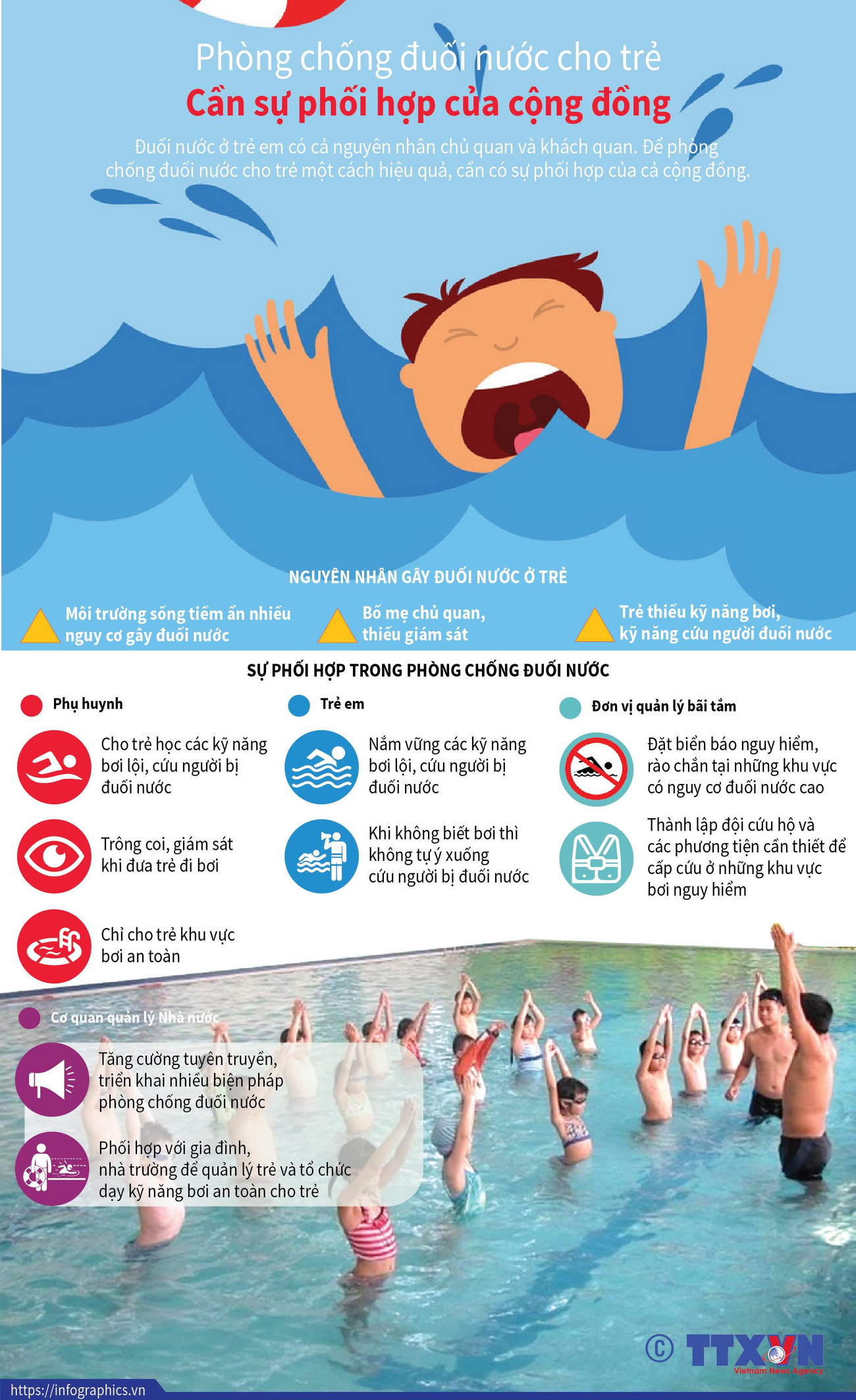 Phòng chống đuối nước cho trẻ
Cần sự phối hợp của cộng đồng

Đuối nước ở trẻ em có cả nguyên nhân chủ quan và khách quan. Để phòng chống đuối nước cho trẻ một cách hiệu quả, cần có sự phối hợp của cả cộng đồng.

NGUYÊN NHÂN GÂY ĐUỐI NƯỚC Ở TRẺ

Môi trường sống tiềm ẩn nhiều nguy cơ gây đuối nước

Bố mẹ chủ quan, thiếu giám sát

Trẻ thiếu kỹ năng bơi, kỹ năng cứu người đuối nước

SỰ PHỐI HỢP TRONG PHÒNG CHỐNG ĐUỐI NƯỚC

Phụ huynh

Cho trẻ học các kỹ năng bơi lội, cứu người bị đuối nước

Trông coi, giám sát khi đưa trẻ đi bơi

Chỉ cho trẻ khu vực bơi an toàn

Trẻ em

Nắm vững các kỹ năng bơi lội, cứu người bị đuối nước

Khi không biết bơi thì không tự ý xuống cứu người bị đuối nước

Đơn vị quản lý bãi tắm

Đặt biển báo nguy hiểm, rào chắn tại những khu vực có nguy cơ đuối nước cao

Thành lập đội cứu hộ và các phương tiện cần thiết để cấp cứu ở những khu vực bơi nguy hiểm

Cơ quan quản lý Nhà nước

Tăng cường tuyên truyền, triển khai nhiều biện pháp phòng chống đuối nước

Phối hợp với gia đình, nhà trường để quản lý trẻ và tổ chức dạy kỹ năng bơi an toàn cho trẻ

© TTXVN
Vietnam News Agency

https://infographics.vn