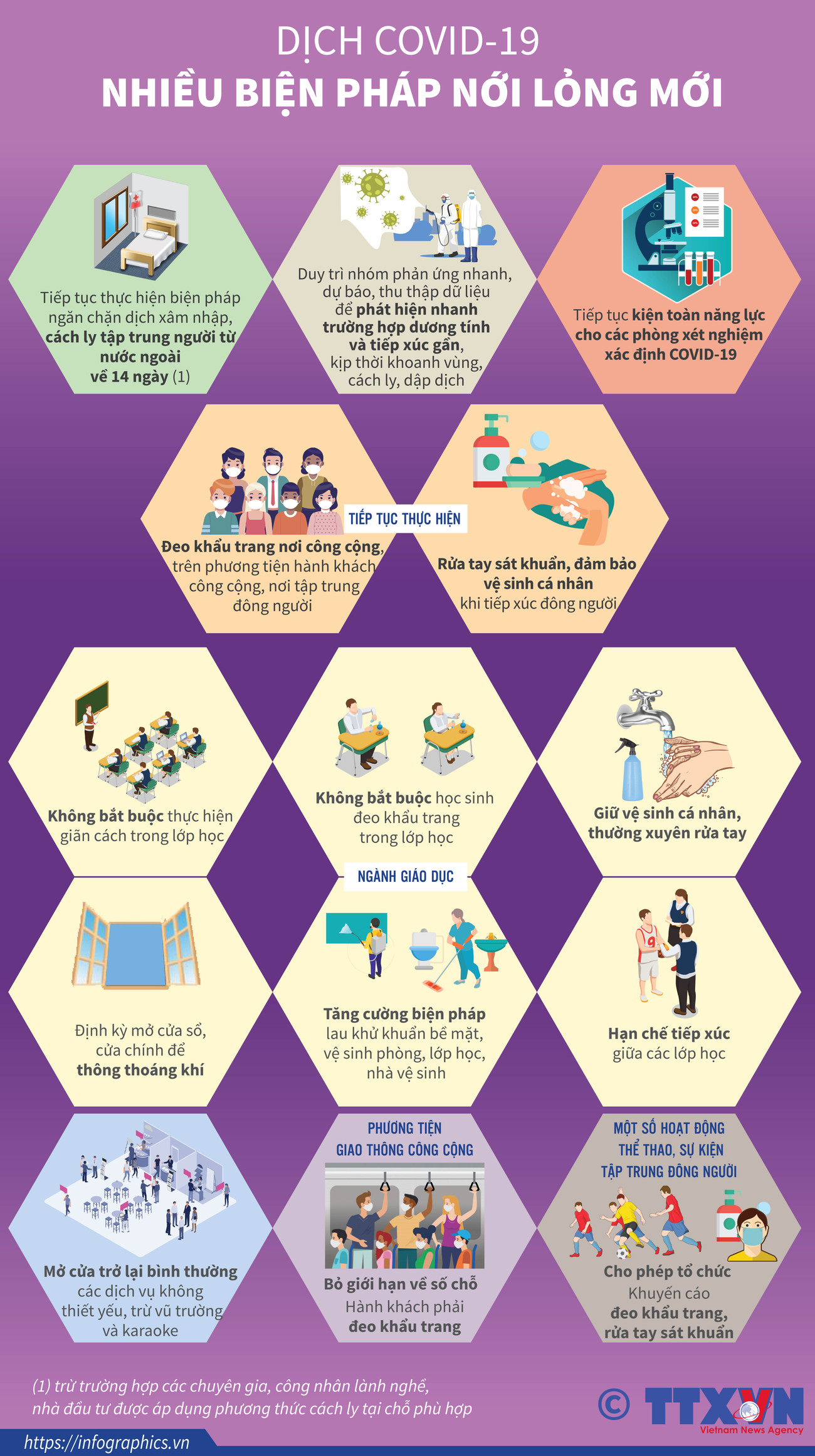 DỊCH COVID-19
NHIỀU BIỆN PHÁP NỚI LỎNG MỚI

Tiếp tục thực hiện biện pháp ngăn chặn dịch xâm nhập, cách ly tập trung người từ nước ngoài về 14 ngày (1)

Duy trì nhóm phản ứng nhanh, dự báo, thu thập dữ liệu để phát hiện nhanh trường hợp dương tính và tiếp xúc gần, kịp thời khoanh vùng, cách ly, dập dịch

Tiếp tục kiện toàn năng lực cho các phòng xét nghiệm xác định COVID-19

TIẾP TỤC THỰC HIỆN

Đeo khẩu trang nơi công cộng, trên phương tiện hành khách công cộng, nơi tập trung đông người

Rửa tay sát khuẩn, đảm bảo vệ sinh cá nhân khi tiếp xúc đông người

Không bắt buộc thực hiện giãn cách trong lớp học

Không bắt buộc học sinh đeo khẩu trang trong lớp học

Giữ vệ sinh cá nhân, thường xuyên rửa tay

NGÀNH GIÁO DỤC

Định kỳ mở cửa sổ, cửa chính để thông thoáng khí

Tăng cường biện pháp lau khử khuẩn bề mặt, vệ sinh phòng, lớp học, nhà vệ sinh

Hạn chế tiếp xúc giữa các lớp học

Mở cửa trở lại bình thường các dịch vụ không thiết yếu, trừ vũ trường và karaoke

PHƯƠNG TIỆN GIAO THÔNG CÔNG CỘNG

Bỏ giới hạn về số chỗ
Hành khách phải đeo khẩu trang

MỘT SỐ HOẠT ĐỘNG THỂ THAO, SỰ KIỆN TẬP TRUNG ĐÔNG NGƯỜI

Cho phép tổ chức
Khuyến cáo đeo khẩu trang, rửa tay sát khuẩn

(1) trừ trường hợp các chuyên gia, công nhân lành nghề, nhà đầu tư được áp dụng phương thức cách ly tại chỗ phù hợp

© TTXVN
Vietnam News Agency

https://infographics.vn