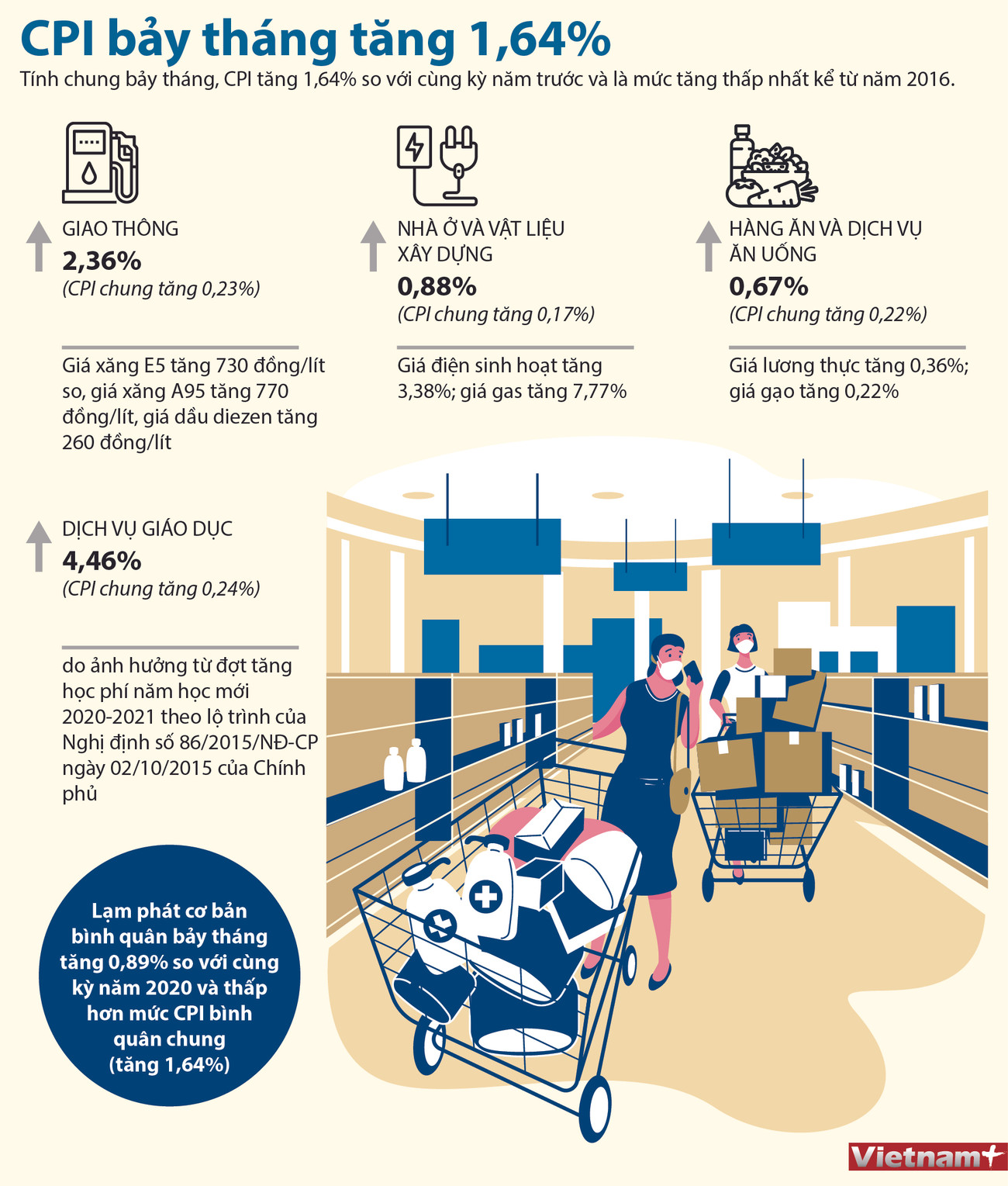 CPI bảy tháng tăng 1,64%

Tính chung bảy tháng, CPI tăng 1,64% so với cùng kỳ năm trước và là mức tăng thấp nhất kể từ năm 2016.

GIAO THÔNG
2,36%
(CPI chung tăng 0,23%)

Giá xăng E5 tăng 730 đồng/lít so, giá xăng A95 tăng 770 đồng/lít, giá dầu diezen tăng 260 đồng/lít

NHÀ Ở VÀ VẬT LIỆU XÂY DỰNG
0,88%
(CPI chung tăng 0,17%)

Giá điện sinh hoạt tăng 3,38%; giá gas tăng 7,77%

HÀNG ĂN VÀ DỊCH VỤ ĂN UỐNG
0,67%
(CPI chung tăng 0,22%)

Giá lương thực tăng 0,36%; giá gạo tăng 0,22%

DỊCH VỤ GIÁO DỤC
4,46%
(CPI chung tăng 0,24%)

do ảnh hưởng từ đợt tăng học phí năm học mới 2020-2021 theo lộ trình của Nghị định số 86/2015/NĐ-CP ngày 02/10/2015 của Chính phủ

Lạm phát cơ bản bình quân bảy tháng tăng 0,89% so với cùng kỳ năm 2020 và thấp hơn mức CPI bình quân chung (tăng 1,64%)

Vietnam+