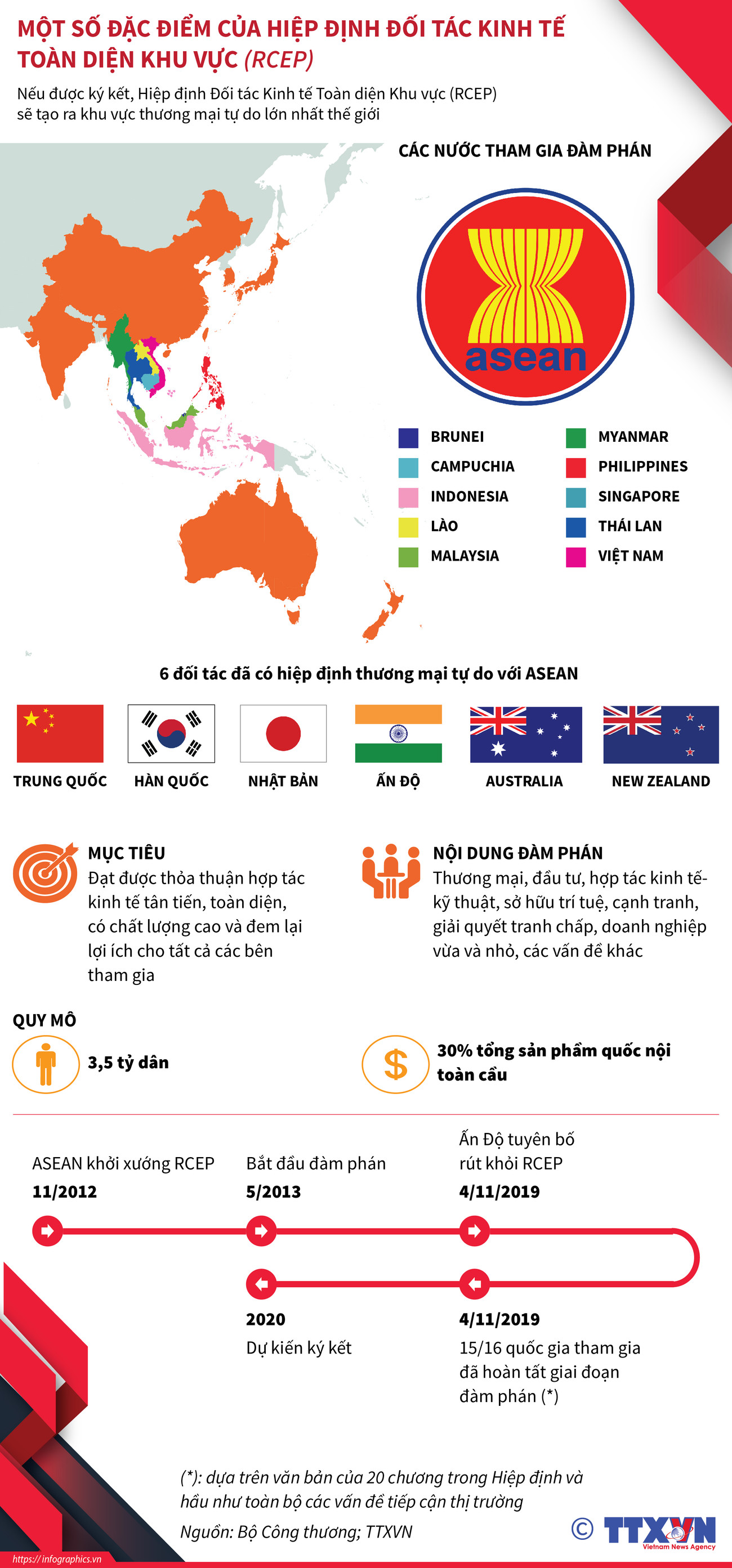 MỘT SỐ ĐẶC ĐIỂM CỦA HIỆP ĐỊNH ĐỐI TÁC KINH TẾ TOÀN DIỆN KHU VỰC (RCEP)

Nếu được ký kết, Hiệp định Đối tác Kinh tế Toàn diện Khu vực (RCEP) sẽ tạo ra khu vực thương mại tự do lớn nhất thế giới

CÁC NƯỚC THAM GIA ĐÀM PHÁN

asean

BRUNEI
CAMPUCHIA
INDONESIA
LÀO
MALAYSIA
MYANMAR
PHILIPPINES
SINGAPORE
THÁI LAN
VIỆT NAM

6 đối tác đã có hiệp định thương mại tự do với ASEAN

TRUNG QUỐC
HÀN QUỐC
NHẬT BẢN
ẤN ĐỘ
AUSTRALIA
NEW ZEALAND

MỤC TIÊU
Đạt được thỏa thuận hợp tác kinh tế tân tiến, toàn diện, có chất lượng cao và đem lại lợi ích cho tất cả các bên tham gia

NỘI DUNG ĐÀM PHÁN
Thương mại, đầu tư, hợp tác kinh tế-kỹ thuật, sở hữu trí tuệ, cạnh tranh, giải quyết tranh chấp, doanh nghiệp vừa và nhỏ, các vấn đề khác

QUY MÔ
3,5 tỷ dân

$

30% tổng sản phẩm quốc nội toàn cầu

ASEAN khởi xướng RCEP
11/2012

Bắt đầu đàm phán
5/2013

Ấn Độ tuyên bố rút khỏi RCEP
4/11/2019

2020
Dự kiến ký kết

4/11/2019
15/16 quốc gia tham gia đã hoàn tất giai đoạn đàm phán (*)

(*): dựa trên văn bản của 20 chương trong Hiệp định và hầu như toàn bộ các vấn đề tiếp cận thị trường

Nguồn: Bộ Công thương; TTXVN

© TTXVN
Vietnam News Agency

https://infographics.vn