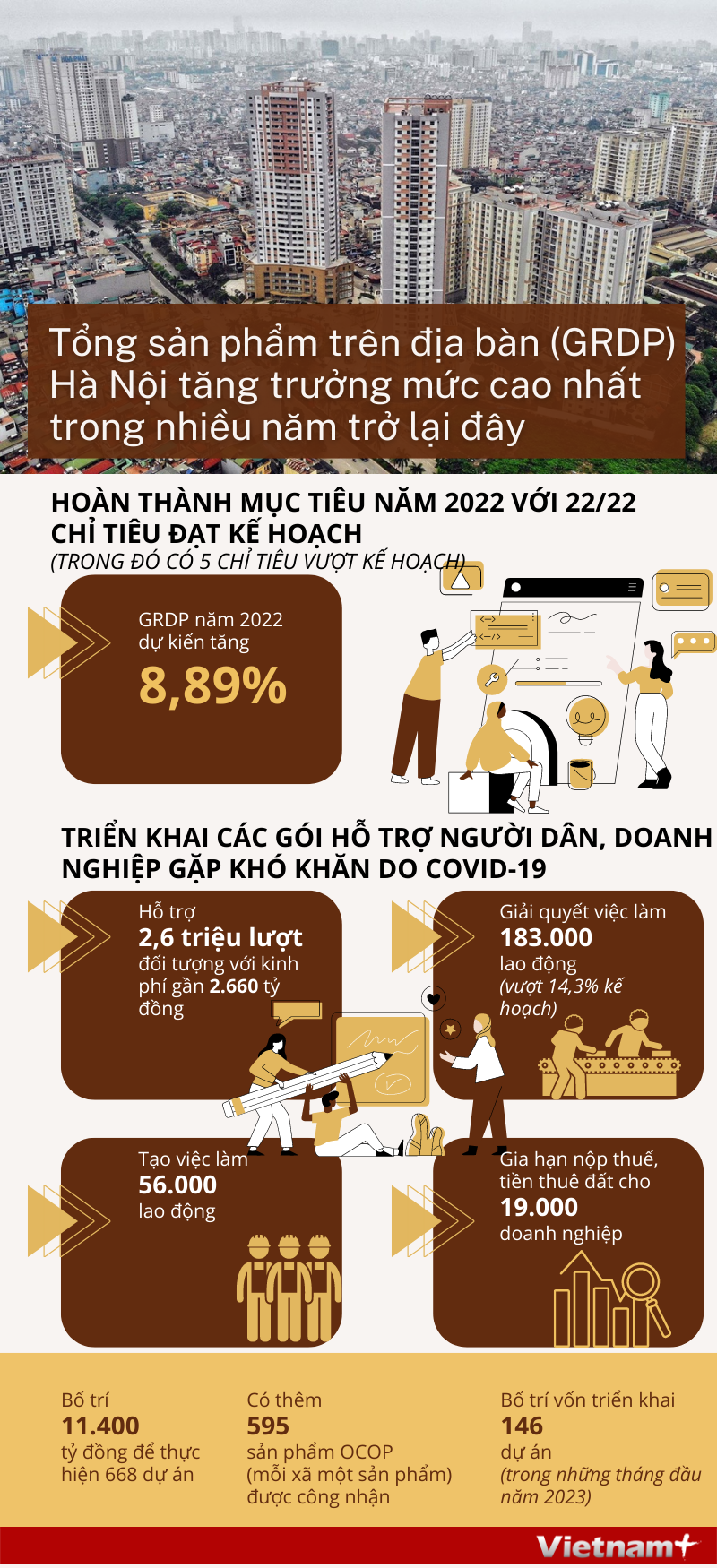 Tổng sản phẩm trên địa bàn (GRDP) Hà Nội tăng trưởng mức cao nhất trong nhiều năm trở lại đây

HOÀN THÀNH MỤC TIÊU NĂM 2022 VỚI 22/22 CHỈ TIÊU ĐẠT KẾ HOẠCH
(TRONG ĐÓ CÓ 5 CHỈ TIÊU VƯỢT KẾ HOẠCH)

GRDP năm 2022 dự kiến tăng
8,89%

TRIỂN KHAI CÁC GÓI HỖ TRỢ NGƯỜI DÂN, DOANH NGHIỆP GẶP KHÓ KHĂN DO COVID-19

Hỗ trợ
2,6 triệu lượt
đối tượng với kinh phí gần 2.660 tỷ đồng

Giải quyết việc làm
183.000
lao động
(vượt 14,3% kế hoạch)

Tạo việc làm
56.000
lao động

Gia hạn nộp thuế, tiền thuê đất cho
19.000
doanh nghiệp

Bố trí
11.400
tỷ đồng để thực hiện 668 dự án

Có thêm
595
sản phẩm OCOP
(mỗi xã một sản phẩm)
được công nhận

Bố trí vốn triển khai
146
dự án
(trong những tháng đầu năm 2023)

Vietnam+