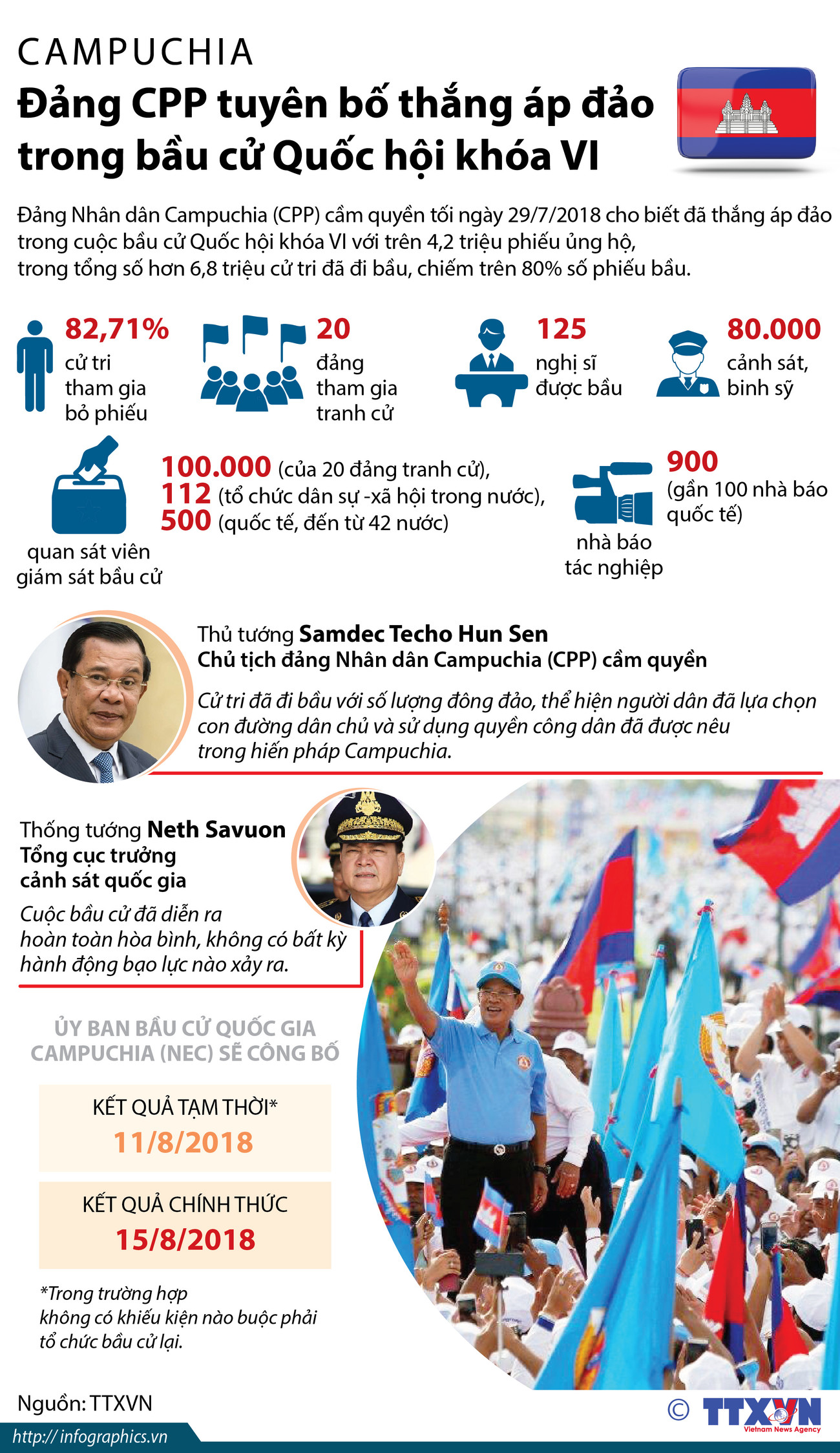 CAMPUCHIA

Đảng CPP tuyên bố thắng áp đảo trong bầu cử Quốc hội khóa VI

Đảng Nhân dân Campuchia (CPP) cầm quyền tối ngày 29/7/2018 cho biết đã thắng áp đảo trong cuộc bầu cử Quốc hội khóa VI với trên 4,2 triệu phiếu ủng hộ, trong tổng số hơn 6,8 triệu cử tri đã đi bầu, chiếm trên 80% số phiếu bầu.

82,71% cử tri tham gia bỏ phiếu

20 đảng tham gia tranh cử

125 nghị sĩ được bầu

80.000 cảnh sát, binh sỹ

100.000 (của 20 đảng tranh cử), 112 (tổ chức dân sự -xã hội trong nước), 500 (quốc tế, đến từ 42 nước)

quan sát viên giám sát bầu cử

900 (gần 100 nhà báo quốc tế)

nhà báo tác nghiệp

Thủ tướng Samdec Techo Hun Sen
Chủ tịch đảng Nhân dân Campuchia (CPP) cầm quyền

Cử tri đã đi bầu với số lượng đông đảo, thể hiện người dân đã lựa chọn con đường dân chủ và sử dụng quyền công dân đã được nêu trong hiến pháp Campuchia.

Thống tướng Neth Savuon
Tổng cục trưởng cảnh sát quốc gia

Cuộc bầu cử đã diễn ra hoàn toàn hòa bình, không có bất kỳ hành động bạo lực nào xảy ra.

ỦY BAN BẦU CỬ QUỐC GIA CAMPUCHIA (NEC) SẼ CÔNG BỐ

KẾT QUẢ TẠM THỜI*
11/8/2018

KẾT QUẢ CHÍNH THỨC
15/8/2018

*Trong trường hợp không có khiếu kiện nào buộc phải tổ chức bầu cử lại.

Nguồn: TTXVN

http://infographics.vn

© TTXVN
Vietnam News Agency