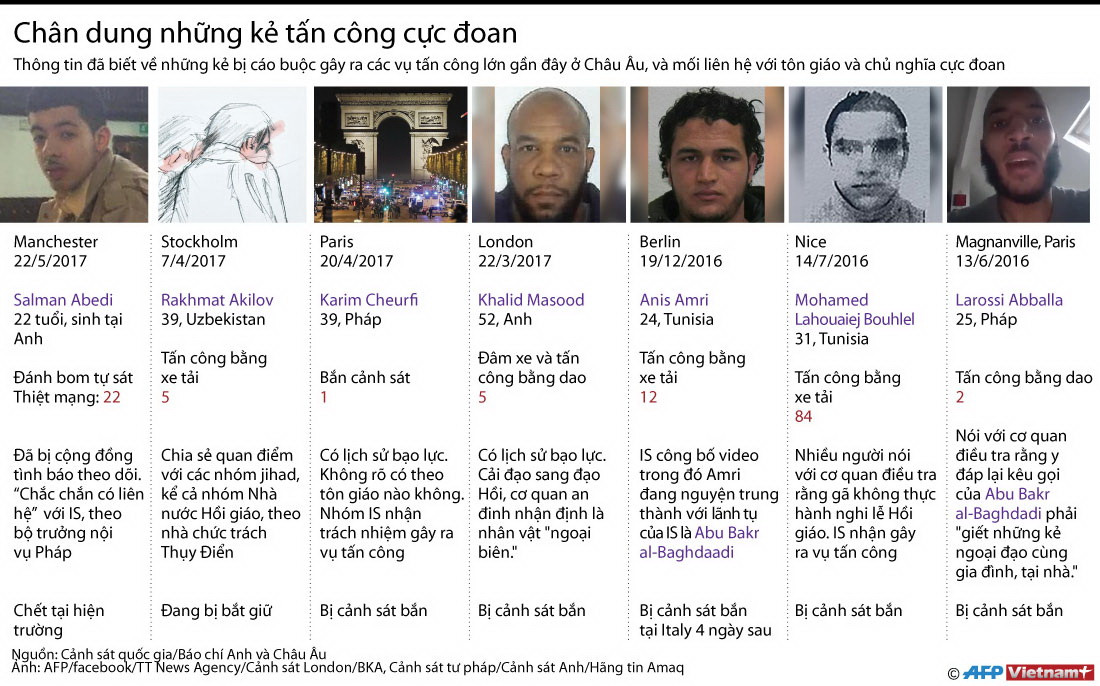 Chân dung những kẻ tấn công cực đoan

Thông tin đã biết về những kẻ bị cáo buộc gây ra các vụ tấn công lớn gần đây ở Châu Âu, và mối liên hệ với tôn giáo và chủ nghĩa cực đoan

Manchester
22/5/2017

Salman Abedi
22 tuổi, sinh tại Anh

Đánh bom tự sát
Thiệt mạng: 22

Đã bị cộng đồng tình báo theo dõi. "Chắc chắn có liên hệ" với IS, theo bộ trưởng nội vụ Pháp

Chết tại hiện trường

Stockholm
7/4/2017

Rakhmat Akilov
39, Uzbekistan

Tấn công bằng xe tải
5

Chia sẻ quan điểm với các nhóm jihad, kể cả nhóm Nhà nước Hồi giáo, theo nhà chức trách Thụy Điển

Đang bị bắt giữ

Paris
20/4/2017

Karim Cheurfi
39, Pháp

Bắn cảnh sát
1

Có lịch sử bạo lực. Không rõ có theo tôn giáo nào không. Nhóm IS nhận trách nhiệm gây ra vụ tấn công

Bị cảnh sát bắn

London
22/3/2017

Khalid Masood
52, Anh

Đâm xe và tấn công bằng dao
5

Có lịch sử bạo lực. Cải đạo sang đạo Hồi, cơ quan an đinh nhận định là nhân vật "ngoại biên."

Bị cảnh sát bắn

Berlin
19/12/2016

Anis Amri
24, Tunisia

Tấn công bằng xe tải
12

IS công bố video trong đó Amri đang nguyện trung thành với lãnh tụ của IS là Abu Bakr al-Baghdaadi

Bị cảnh sát bắn tại Italy 4 ngày sau

Nice
14/7/2016

Mohamed Lahouaiej Bouhlel
31, Tunisia

Tấn công bằng xe tải
84

Nhiều người nói với cơ quan điều tra rằng gã không thực hành nghi lễ Hồi giáo. IS nhận gây ra vụ tấn công

Bị cảnh sát bắn

Magnanville, Paris
13/6/2016

Larossi Abballa
25, Pháp

Tấn công bằng dao
2

Nói với cơ quan điều tra rằng y đáp lại kêu gọi của Abu Bakr al-Baghdadi phải "giết những kẻ ngoại đạo cùng gia đình, tại nhà."

Bị cảnh sát bắn

Nguồn: Cảnh sát quốc gia/Báo chí Anh và Châu Âu
Ảnh: AFP/facebook/TT News Agency/Cảnh sát London/BKA, Cảnh sát tư pháp/Cảnh sát Anh/Hãng tin Amaq

© AFP Vietnam+