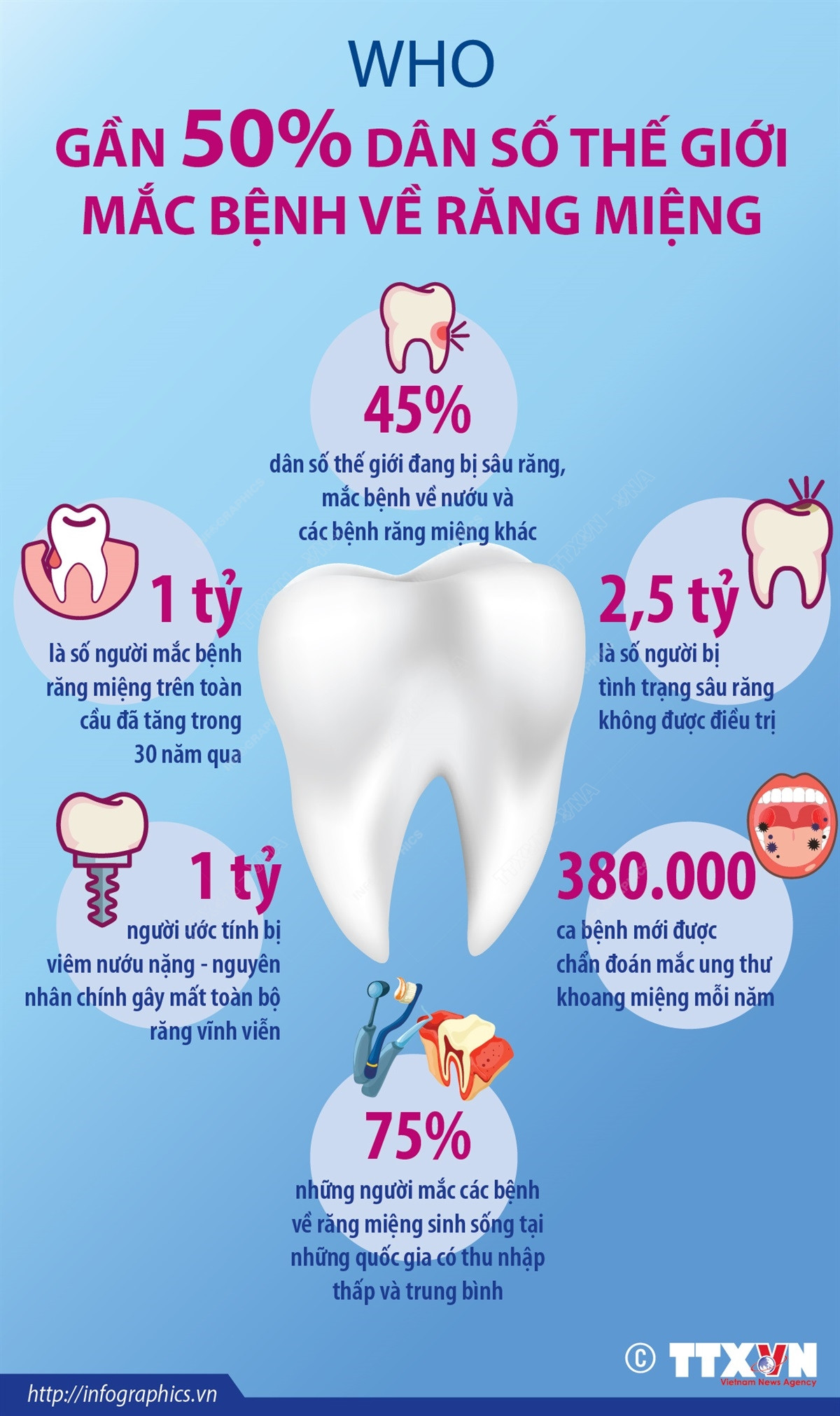 WHO

GẦN 50% DÂN SỐ THẾ GIỚI MẮC BỆNH VỀ RĂNG MIỆNG

45%
dân số thế giới đang bị sâu răng, mắc bệnh về nướu và các bệnh răng miệng khác

1 tỷ
là số người mắc bệnh răng miệng trên toàn cầu đã tăng trong 30 năm qua

2,5 tỷ
là số người bị tình trạng sâu răng không được điều trị

1 tỷ
người ước tính bị viêm nướu nặng - nguyên nhân chính gây mất toàn bộ răng vĩnh viễn

380.000
ca bệnh mới được chẩn đoán mắc ung thư khoang miệng mỗi năm

75%
những người mắc các bệnh về răng miệng sinh sống tại những quốc gia có thu nhập thấp và trung bình

© TTXVN
Vietnam News Agency

http://infographics.vn