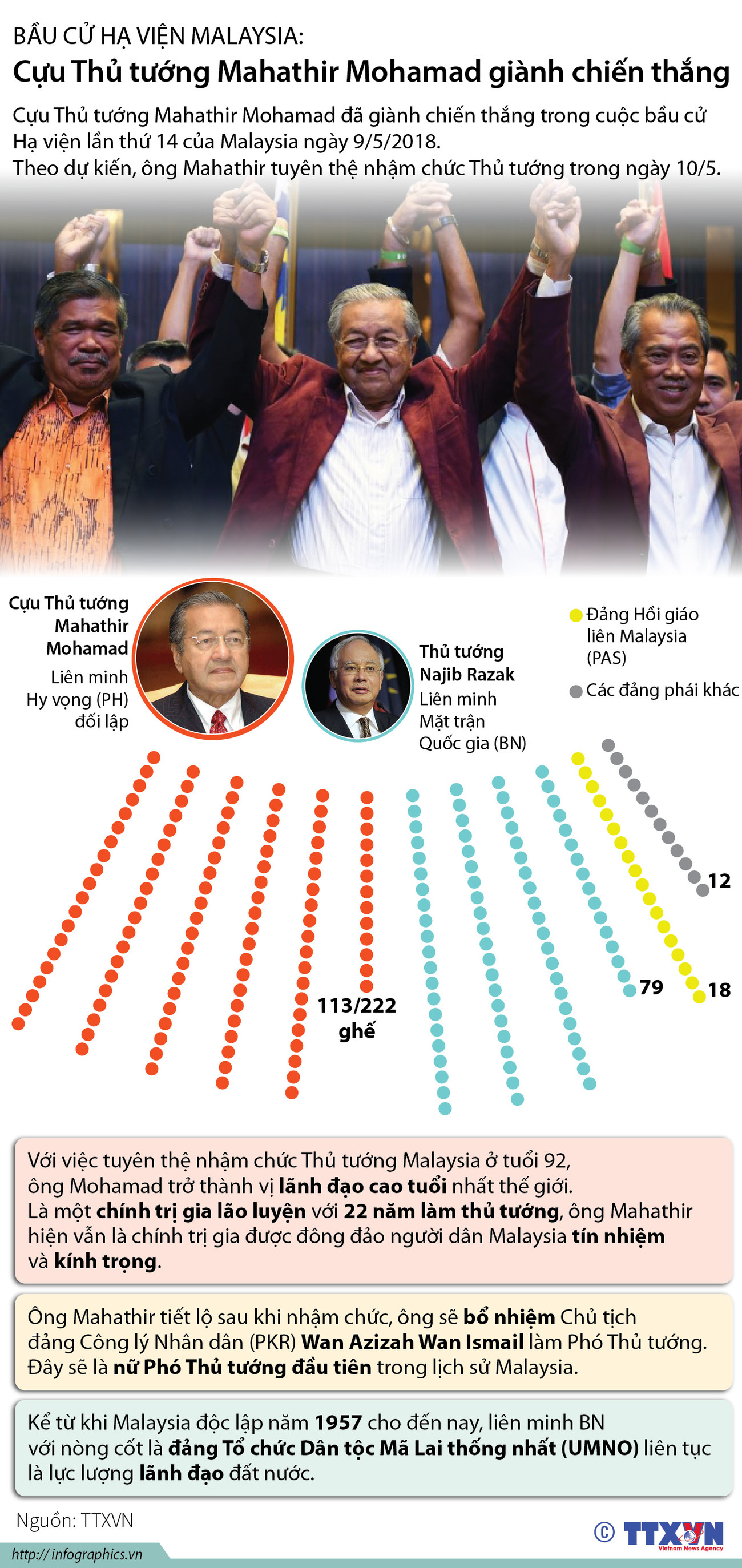 BẦU CỬ HẠ VIỆN MALAYSIA:
Cựu Thủ tướng Mahathir Mohamad giành chiến thắng

Cựu Thủ tướng Mahathir Mohamad đã giành chiến thắng trong cuộc bầu cử Hạ viện lần thứ 14 của Malaysia ngày 9/5/2018.
Theo dự kiến, ông Mahathir tuyên thệ nhậm chức Thủ tướng trong ngày 10/5.

Cựu Thủ tướng Mahathir Mohamad
Liên minh Hy vọng (PH) đối lập

Thủ tướng Najib Razak
Liên minh Mặt trận Quốc gia (BN)

Đảng Hồi giáo liên Malaysia (PAS)
Các đảng phái khác

113/222 ghế
79
18
12

Với việc tuyên thệ nhậm chức Thủ tướng Malaysia ở tuổi 92, ông Mohamad trở thành vị lãnh đạo cao tuổi nhất thế giới.
Là một chính trị gia lão luyện với 22 năm làm thủ tướng, ông Mahathir hiện vẫn là chính trị gia được đông đảo người dân Malaysia tín nhiệm và kính trọng.

Ông Mahathir tiết lộ sau khi nhậm chức, ông sẽ bổ nhiệm Chủ tịch đảng Công lý Nhân dân (PKR) Wan Azizah Wan Ismail làm Phó Thủ tướng. Đây sẽ là nữ Phó Thủ tướng đầu tiên trong lịch sử Malaysia.

Kể từ khi Malaysia độc lập năm 1957 cho đến nay, liên minh BN với nòng cốt là đảng Tổ chức Dân tộc Mã Lai thống nhất (UMNO) liên tục là lực lượng lãnh đạo đất nước.

Nguồn: TTXVN
http:// infographics.vn
© TTXVN
Vietnam News Agency