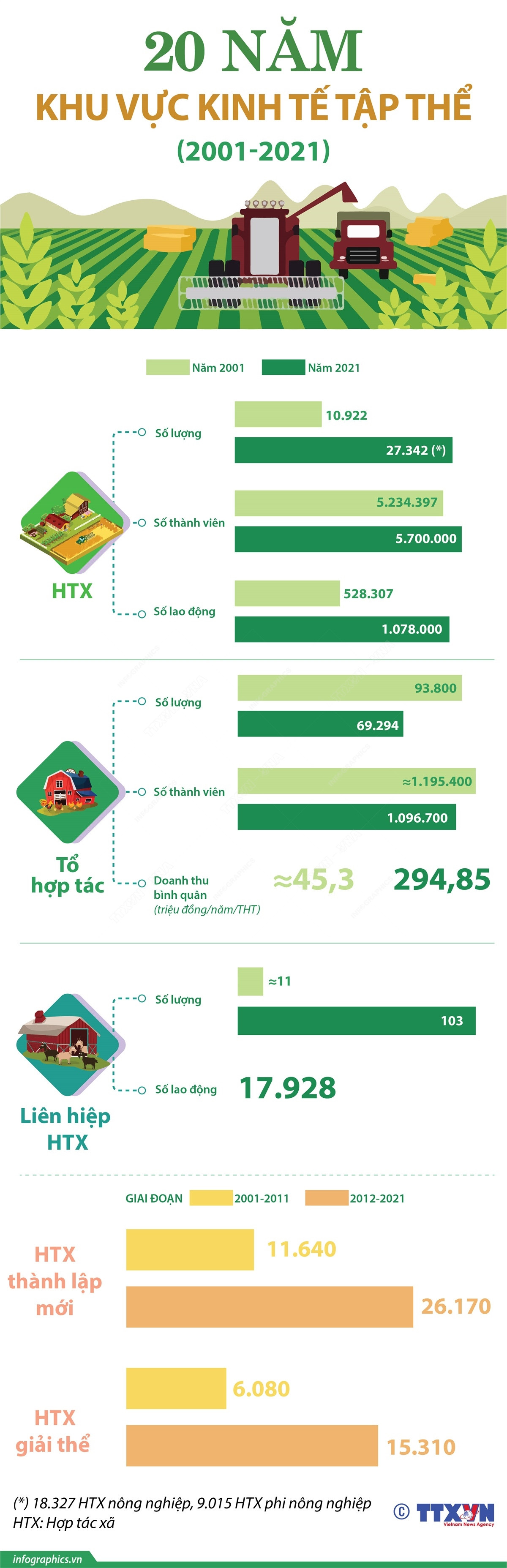 20 NĂM
KHU VỰC KINH TẾ TẬP THỂ
(2001-2021)

Năm 2001
Năm 2021

HTX

Số lượng
10.922
27.342 (*)

Số thành viên
5.234.397
5.700.000

Số lao động
528.307
1.078.000

Tổ hợp tác

Số lượng
93.800
69.294

Số thành viên
≈1.195.400
1.096.700

Doanh thu bình quân (triệu đồng/năm/THT)
≈45,3
294,85

Liên hiệp HTX

Số lượng
≈11
103

Số lao động
17.928

GIAI ĐOẠN
2001-2011
2012-2021

HTX thành lập mới
11.640
26.170

HTX giải thể
6.080
15.310

(*) 18.327 HTX nông nghiệp, 9.015 HTX phi nông nghiệp
HTX: Hợp tác xã

© TTXVN Vietnam News Agency

infographics.vn