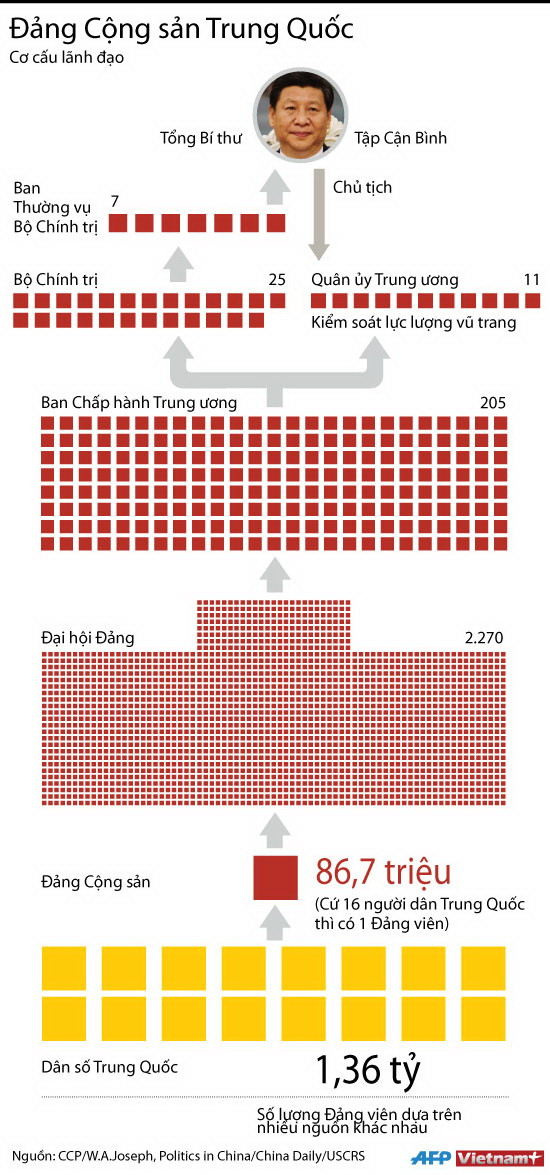 Đảng Cộng sản Trung Quốc
Cơ cấu lãnh đạo

Tổng Bí thư

Tập Cận Bình

Chủ tịch

Ban Thường vụ Bộ Chính trị

7

Bộ Chính trị

25

Quân ủy Trung ương

11

Kiểm soát lực lượng vũ trang

Ban Chấp hành Trung ương

205

Đại hội Đảng

2.270

Đảng Cộng sản

86,7 triệu

(Cứ 16 người dân Trung Quốc thì có 1 Đảng viên)

Dân số Trung Quốc

1,36 tỷ

Số lượng Đảng viên dựa trên nhiều nguồn khác nhau

Nguồn: CCP/W.A.Joseph, Politics in China/China Daily/USCRS

AFP Vietnam+