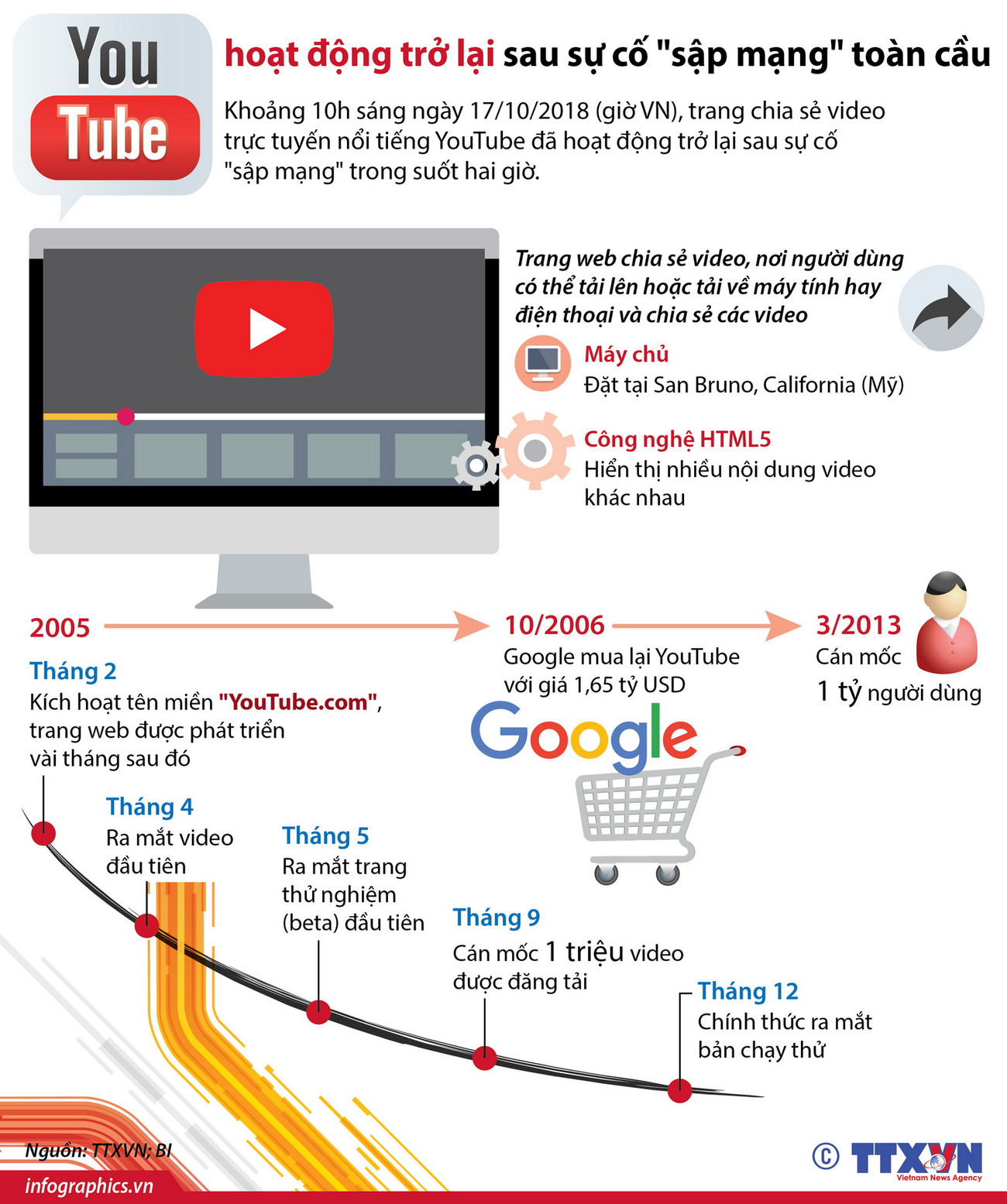 You Tube

hoạt động trở lại sau sự cố "sập mạng" toàn cầu

Khoảng 10h sáng ngày 17/10/2018 (giờ VN), trang chia sẻ video trực tuyến nổi tiếng YouTube đã hoạt động trở lại sau sự cố "sập mạng" trong suốt hai giờ.

Trang web chia sẻ video, nơi người dùng có thể tải lên hoặc tải về máy tính hay điện thoại và chia sẻ các video

Máy chủ
Đặt tại San Bruno, California (Mỹ)

Công nghệ HTML5
Hiển thị nhiều nội dung video khác nhau

2005

Tháng 2
Kích hoạt tên miền "YouTube.com", trang web được phát triển vài tháng sau đó

Tháng 4
Ra mắt video đầu tiên

Tháng 5
Ra mắt trang thử nghiệm (beta) đầu tiên

Tháng 9
Cán mốc 1 triệu video được đăng tải

Tháng 12
Chính thức ra mắt bản chạy thử

10/2006
Google mua lại YouTube với giá 1,65 tỷ USD

Google

3/2013
Cán mốc 1 tỷ người dùng

Nguồn: TTXVN; BI
infographics.vn

© TTXVN
Vietnam News Agency