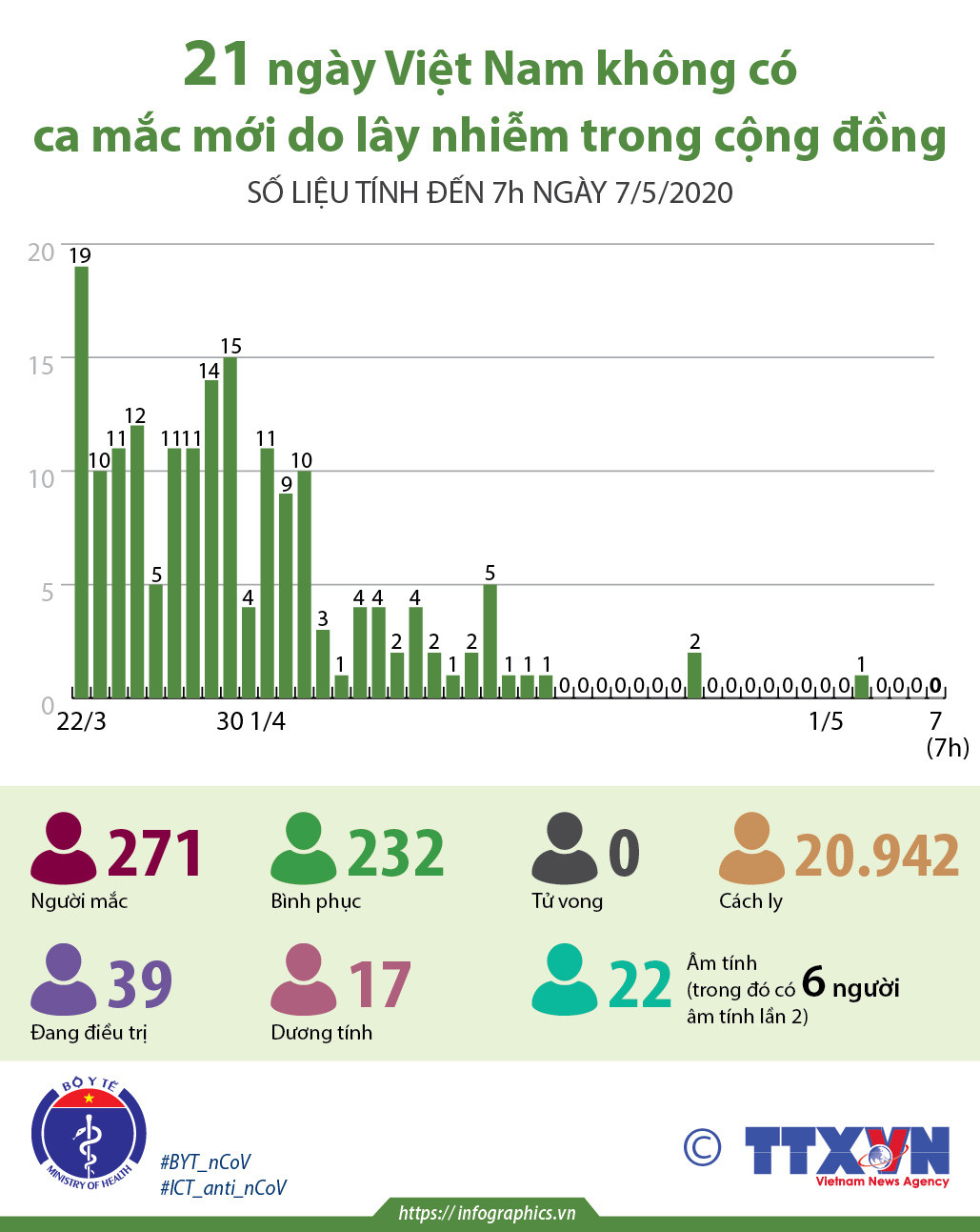 21 ngày Việt Nam không có ca mắc mới do lây nhiễm trong cộng đồng

SỐ LIỆU TÍNH ĐẾN 7h NGÀY 7/5/2020

20
15
10
5
0

19 10 11 12 5 11 11 14 15 4 11 9 10 3 1 4 4 2 4 2 1 2 5 1 1 1 0 0 0 0 0 0 0 2 0 0 0 0 0 0 0 0 1 0 0 0 0

22/3 30 1/4 1/5 7 (7h)

271 Người mắc

232 Bình phục

0 Tử vong

20.942 Cách ly

39 Đang điều trị

17 Dương tính

22 Âm tính (trong đó có 6 người âm tính lần 2)

BỘ Y TẾ
MINISTRY OF HEALTH

#BYT_nCoV
#ICT_anti_nCoV

©

TTXVN
Vietnam News Agency

https://infographics.vn