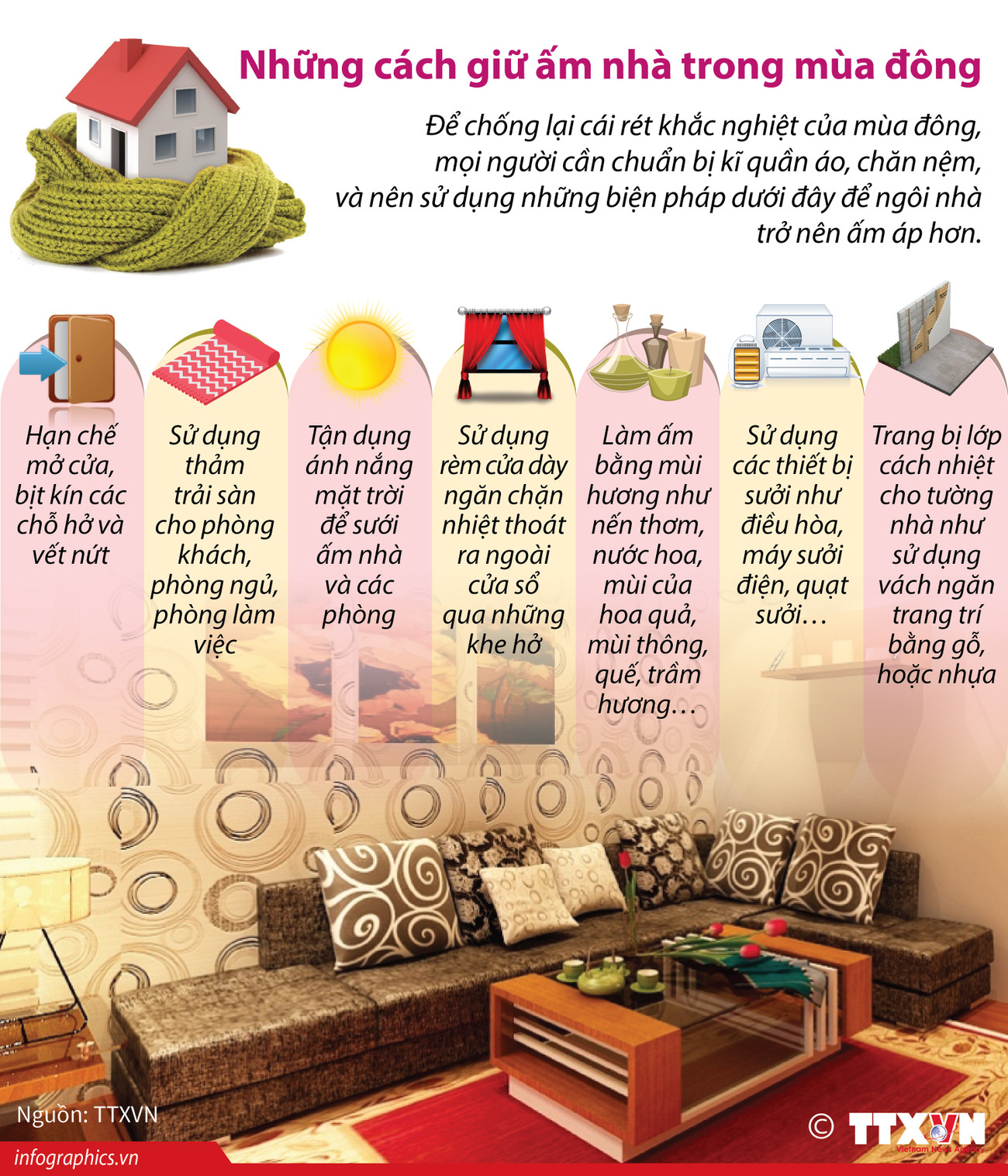 Những cách giữ ấm nhà trong mùa đông

Để chống lại cái rét khắc nghiệt của mùa đông, mọi người cần chuẩn bị kĩ quần áo, chăn nệm, và nên sử dụng những biện pháp dưới đây để ngôi nhà trở nên ấm áp hơn.

Hạn chế mở cửa, bịt kín các chỗ hở và vết nứt

Sử dụng thảm trải sàn cho phòng khách, phòng ngủ, phòng làm việc

Tận dụng ánh nắng mặt trời để sưởi ấm nhà và các phòng

Sử dụng rèm cửa dày ngăn chặn nhiệt thoát ra ngoài cửa sổ qua những khe hở

Làm ấm bằng mùi hương như nến thơm, nước hoa, mùi của hoa quả, mùi thông, quế, trầm hương…

Sử dụng các thiết bị sưởi như điều hòa, máy sưởi điện, quạt sưởi…

Trang bị lớp cách nhiệt cho tường nhà như sử dụng vách ngăn trang trí bằng gỗ, hoặc nhựa

Nguồn: TTXVN

infographics.vn

© TTXVN
Vietnam News Agency