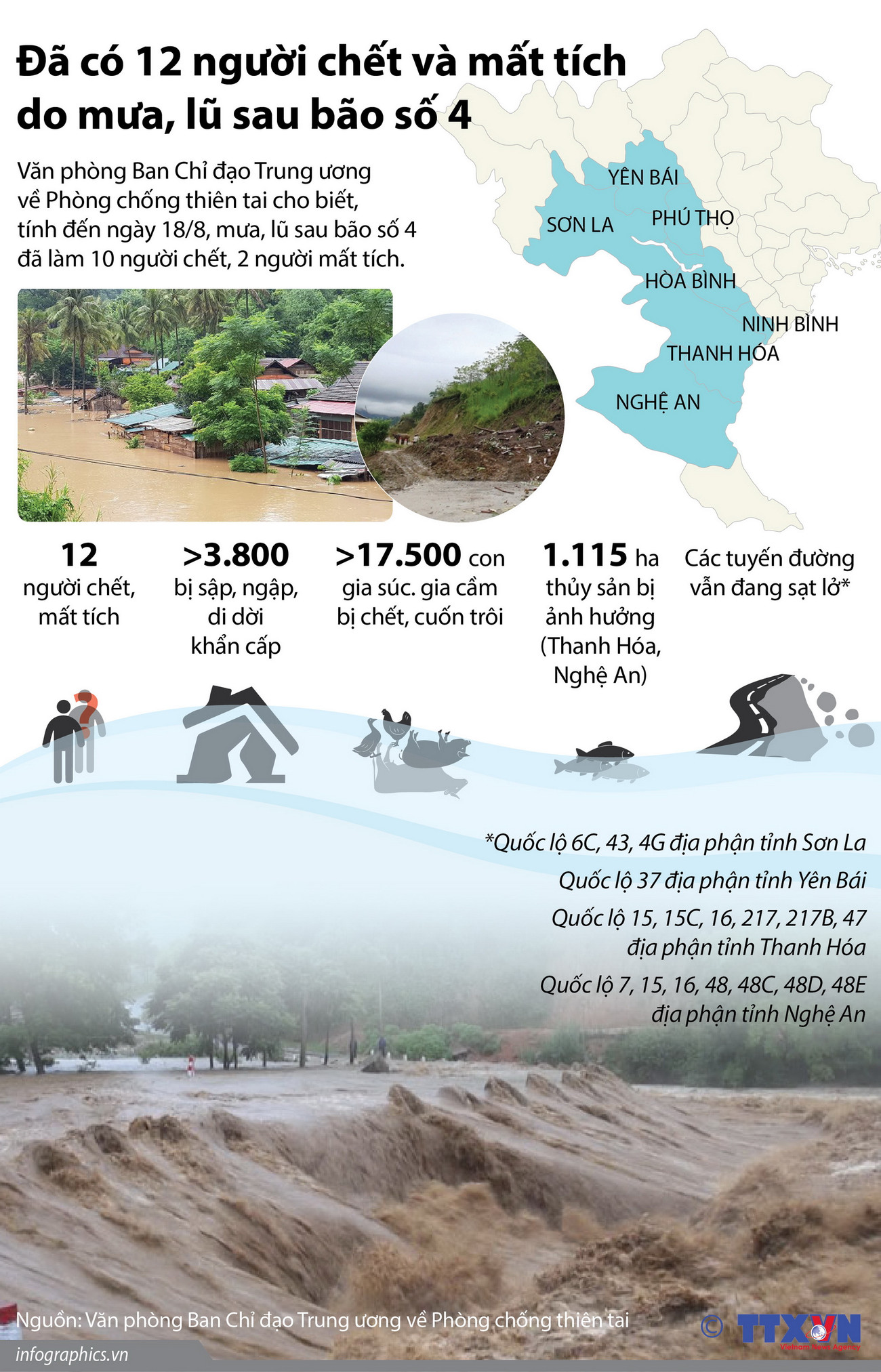 Đã có 12 người chết và mất tích do mưa, lũ sau bão số 4

Văn phòng Ban Chỉ đạo Trung ương về Phòng chống thiên tai cho biết, tính đến ngày 18/8, mưa, lũ sau bão số 4 đã làm 10 người chết, 2 người mất tích.

YÊN BÁI
SƠN LA
PHÚ THỌ
HÒA BÌNH
NINH BÌNH
THANH HÓA
NGHỆ AN

12
người chết, mất tích

>3.800
bị sập, ngập, di dời khẩn cấp

>17.500 con
gia súc. gia cầm bị chết, cuốn trôi

1.115 ha
thủy sản bị ảnh hưởng (Thanh Hóa, Nghệ An)

Các tuyến đường vẫn đang sạt lở*

*Quốc lộ 6C, 43, 4G địa phận tỉnh Sơn La
Quốc lộ 37 địa phận tỉnh Yên Bái
Quốc lộ 15, 15C, 16, 217, 217B, 47 địa phận tỉnh Thanh Hóa
Quốc lộ 7, 15, 16, 48, 48C, 48D, 48E địa phận tỉnh Nghệ An

Nguồn: Văn phòng Ban Chỉ đạo Trung ương về Phòng chống thiên tai
infographics.vn
© TTXVN
Vietnam News Agency