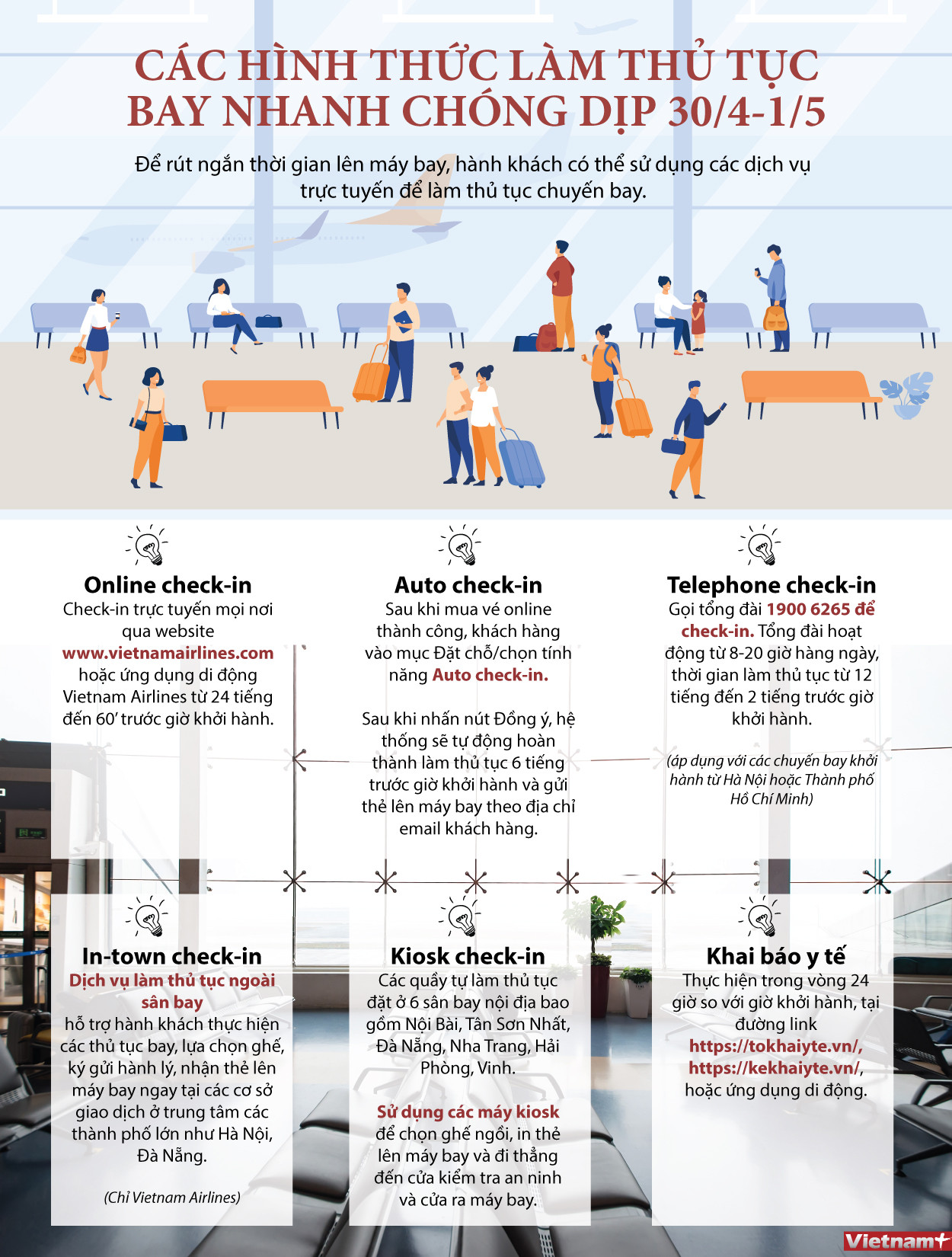 CÁC HÌNH THỨC LÀM THỦ TỤC BAY NHANH CHÓNG DỊP 30/4-1/5

Để rút ngắn thời gian lên máy bay, hành khách có thể sử dụng các dịch vụ trực tuyến để làm thủ tục chuyến bay.

Online check-in
Check-in trực tuyến mọi nơi qua website www.vietnamairlines.com hoặc ứng dụng di động Vietnam Airlines từ 24 tiếng đến 60' trước giờ khởi hành.

Auto check-in
Sau khi mua vé online thành công, khách hàng vào mục Đặt chỗ/chọn tính năng Auto check-in.

Sau khi nhấn nút Đồng ý, hệ thống sẽ tự động hoàn thành làm thủ tục 6 tiếng trước giờ khởi hành và gửi thẻ lên máy bay theo địa chỉ email khách hàng.

Telephone check-in
Gọi tổng đài 1900 6265 để check-in. Tổng đài hoạt động từ 8-20 giờ hàng ngày, thời gian làm thủ tục từ 12 tiếng đến 2 tiếng trước giờ khởi hành.

(áp dụng với các chuyến bay khởi hành từ Hà Nội hoặc Thành phố Hồ Chí Minh)

In-town check-in
Dịch vụ làm thủ tục ngoài sân bay hỗ trợ hành khách thực hiện các thủ tục bay, lựa chọn ghế, ký gửi hành lý, nhận thẻ lên máy bay ngay tại các cơ sở giao dịch ở trung tâm các thành phố lớn như Hà Nội, Đà Nẵng.

(Chỉ Vietnam Airlines)

Kiosk check-in
Các quầy tự làm thủ tục đặt ở 6 sân bay nội địa bao gồm Nội Bài, Tân Sơn Nhất, Đà Nẵng, Nha Trang, Hải Phòng, Vinh.

Sử dụng các máy kiosk để chọn ghế ngồi, in thẻ lên máy bay và đi thẳng đến cửa kiểm tra an ninh và cửa ra máy bay.

Khai báo y tế
Thực hiện trong vòng 24 giờ so với giờ khởi hành, tại đường link https://tokhaiyte.vn/, https://kekhaiyte.vn/, hoặc ứng dụng di động.

Vietnam+