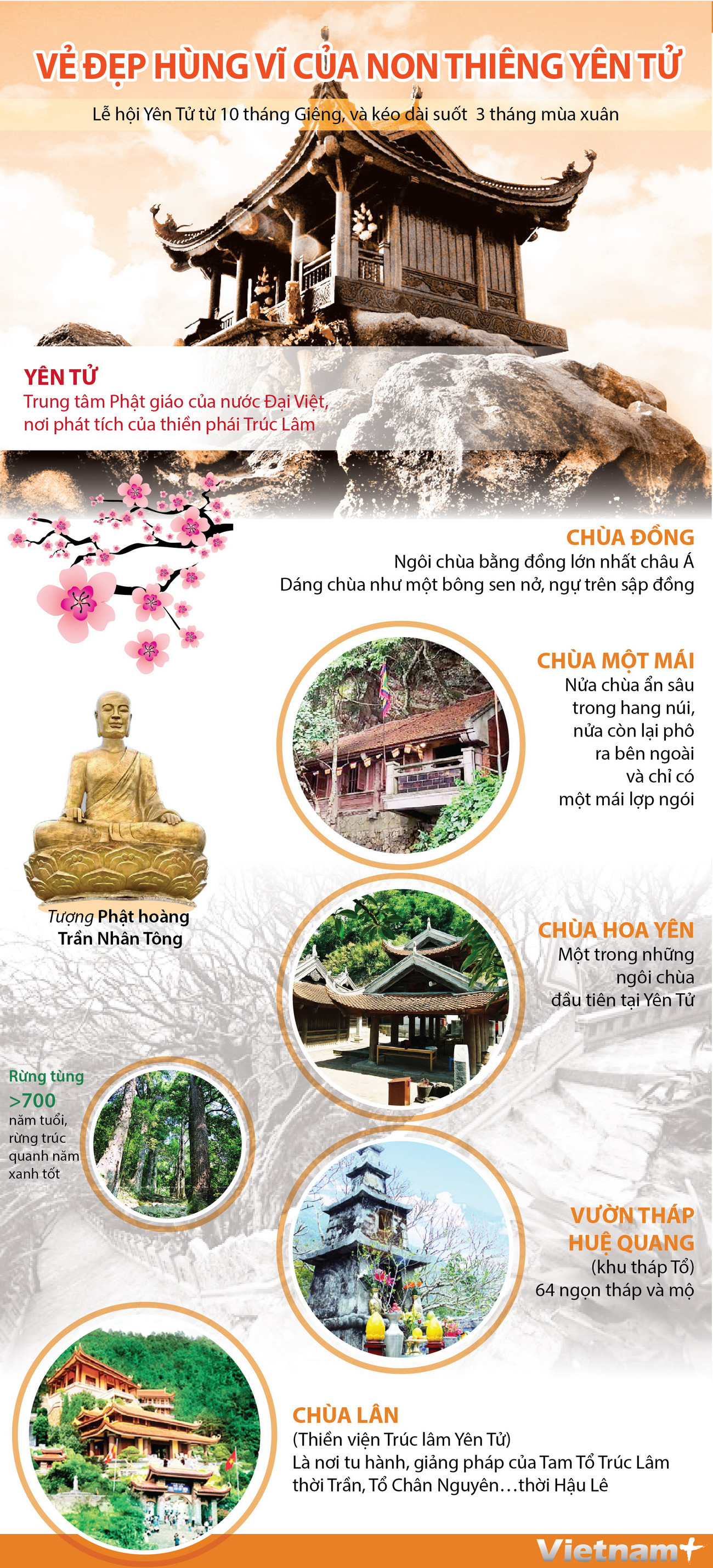 VẺ ĐẸP HÙNG VĨ CỦA NON THIÊNG YÊN TỬ

Lễ hội Yên Tử từ 10 tháng Giêng, và kéo dài suốt 3 tháng mùa xuân

YÊN TỬ
Trung tâm Phật giáo của nước Đại Việt, nơi phát tích của thiền phái Trúc Lâm

CHÙA ĐỒNG
Ngôi chùa bằng đồng lớn nhất châu Á
Dáng chùa như một bông sen nở, ngự trên sập đồng

CHÙA MỘT MÁI
Nửa chùa ẩn sâu trong hang núi, nửa còn lại phô ra bên ngoài và chỉ có một mái lợp ngói

Tượng Phật hoàng Trần Nhân Tông

CHÙA HOA YÊN
Một trong những ngôi chùa đầu tiên tại Yên Tử

Rừng tùng >700 năm tuổi, rừng trúc quanh năm xanh tốt

VƯỜN THÁP HUỆ QUANG
(khu tháp Tổ)
64 ngọn tháp và mộ

CHÙA LÂN
(Thiền viện Trúc lâm Yên Tử)
Là nơi tu hành, giảng pháp của Tam Tổ Trúc Lâm thời Trần, Tổ Chân Nguyên…thời Hậu Lê

Vietnam+