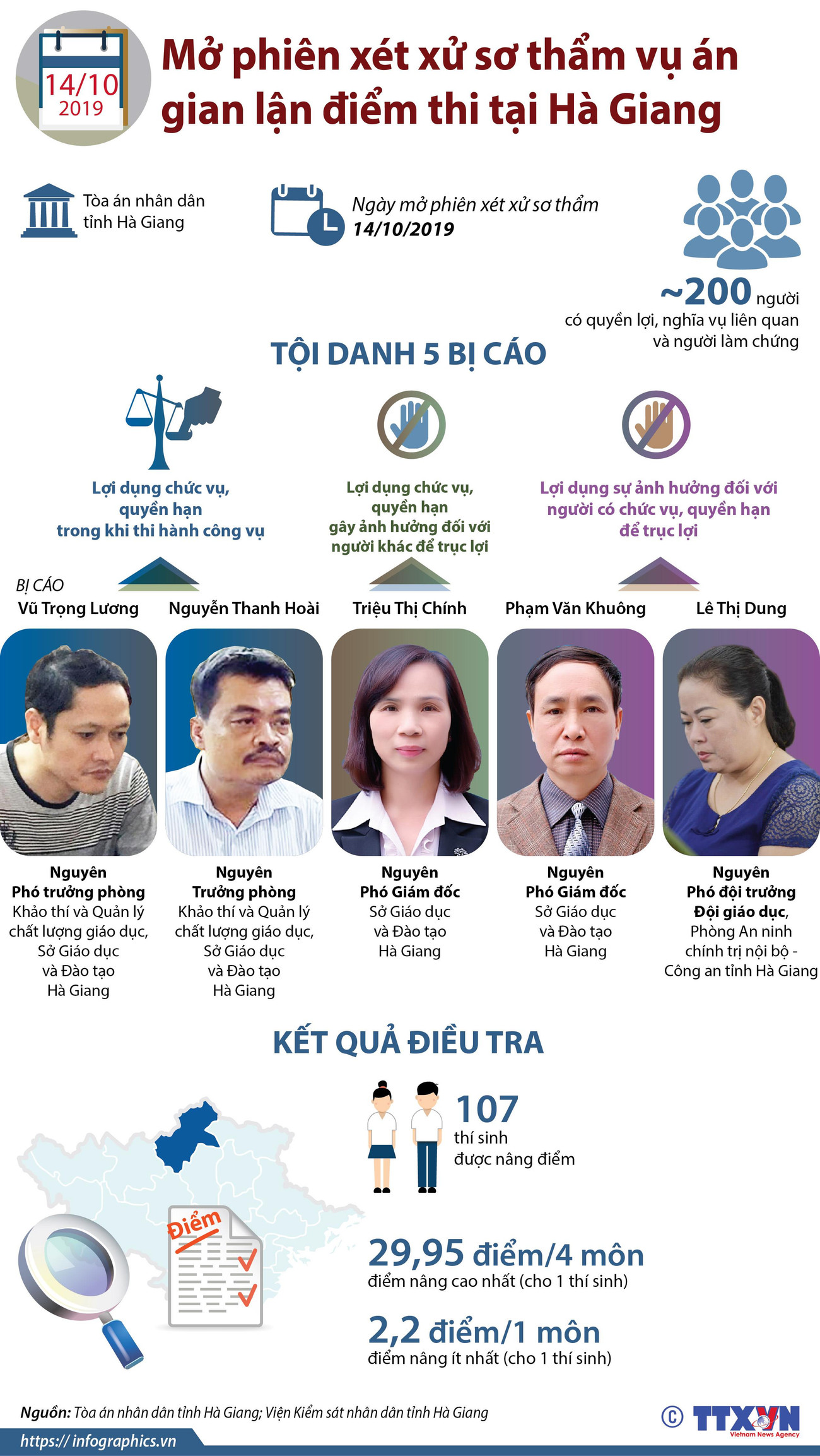 14/10
2019

Mở phiên xét xử sơ thẩm vụ án gian lận điểm thi tại Hà Giang

Tòa án nhân dân tỉnh Hà Giang

Ngày mở phiên xét xử sơ thẩm
14/10/2019

~200 người
có quyền lợi, nghĩa vụ liên quan và người làm chứng

TỘI DANH 5 BỊ CÁO

Lợi dụng chức vụ, quyền hạn trong khi thi hành công vụ

Lợi dụng chức vụ, quyền hạn gây ảnh hưởng đối với người khác để trục lợi

Lợi dụng sự ảnh hưởng đối với người có chức vụ, quyền hạn để trục lợi

BỊ CÁO

Vũ Trọng Lương

Nguyễn Thanh Hoài

Triệu Thị Chính

Phạm Văn Khuông

Lê Thị Dung

Nguyên
Phó trưởng phòng
Khảo thí và Quản lý chất lượng giáo dục, Sở Giáo dục và Đào tạo Hà Giang

Nguyên
Trưởng phòng
Khảo thí và Quản lý chất lượng giáo dục, Sở Giáo dục và Đào tạo Hà Giang

Nguyên
Phó Giám đốc
Sở Giáo dục và Đào tạo Hà Giang

Nguyên
Phó Giám đốc
Sở Giáo dục và Đào tạo Hà Giang

Nguyên
Phó đội trưởng
Đội giáo dục,
Phòng An ninh chính trị nội bộ - Công an tỉnh Hà Giang

KẾT QUẢ ĐIỀU TRA

107
thí sinh
được nâng điểm

Điểm

29,95 điểm/4 môn
điểm nâng cao nhất (cho 1 thí sinh)

2,2 điểm/1 môn
điểm nâng ít nhất (cho 1 thí sinh)

Nguồn: Tòa án nhân dân tỉnh Hà Giang; Viện Kiểm sát nhân dân tỉnh Hà Giang

https://infographics.vn

© TTXVN
Vietnam News Agency