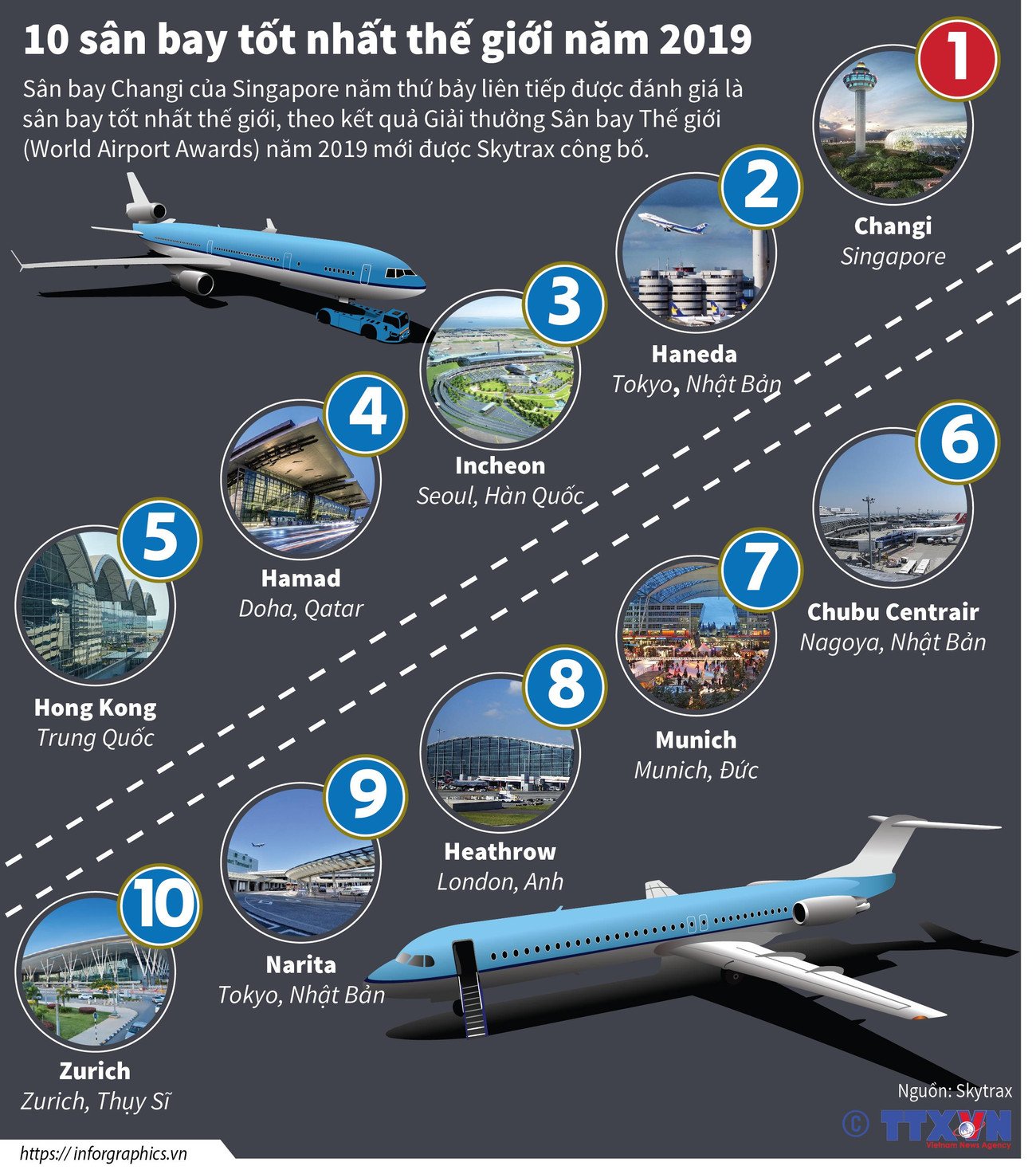 10 sân bay tốt nhất thế giới năm 2019

Sân bay Changi của Singapore năm thứ bảy liên tiếp được đánh giá là sân bay tốt nhất thế giới, theo kết quả Giải thưởng Sân bay Thế giới (World Airport Awards) năm 2019 mới được Skytrax công bố.

1
Changi
Singapore

2
Haneda
Tokyo, Nhật Bản

3
Incheon
Seoul, Hàn Quốc

4
Hamad
Doha, Qatar

5
Hong Kong
Trung Quốc

6
Chubu Centrair
Nagoya, Nhật Bản

7
Munich
Munich, Đức

8
Heathrow
London, Anh

9
Narita
Tokyo, Nhật Bản

10
Zurich
Zurich, Thụy Sĩ

Nguồn: Skytrax

© TTXVN
Vietnam News Agency

https://inforgraphics.vn