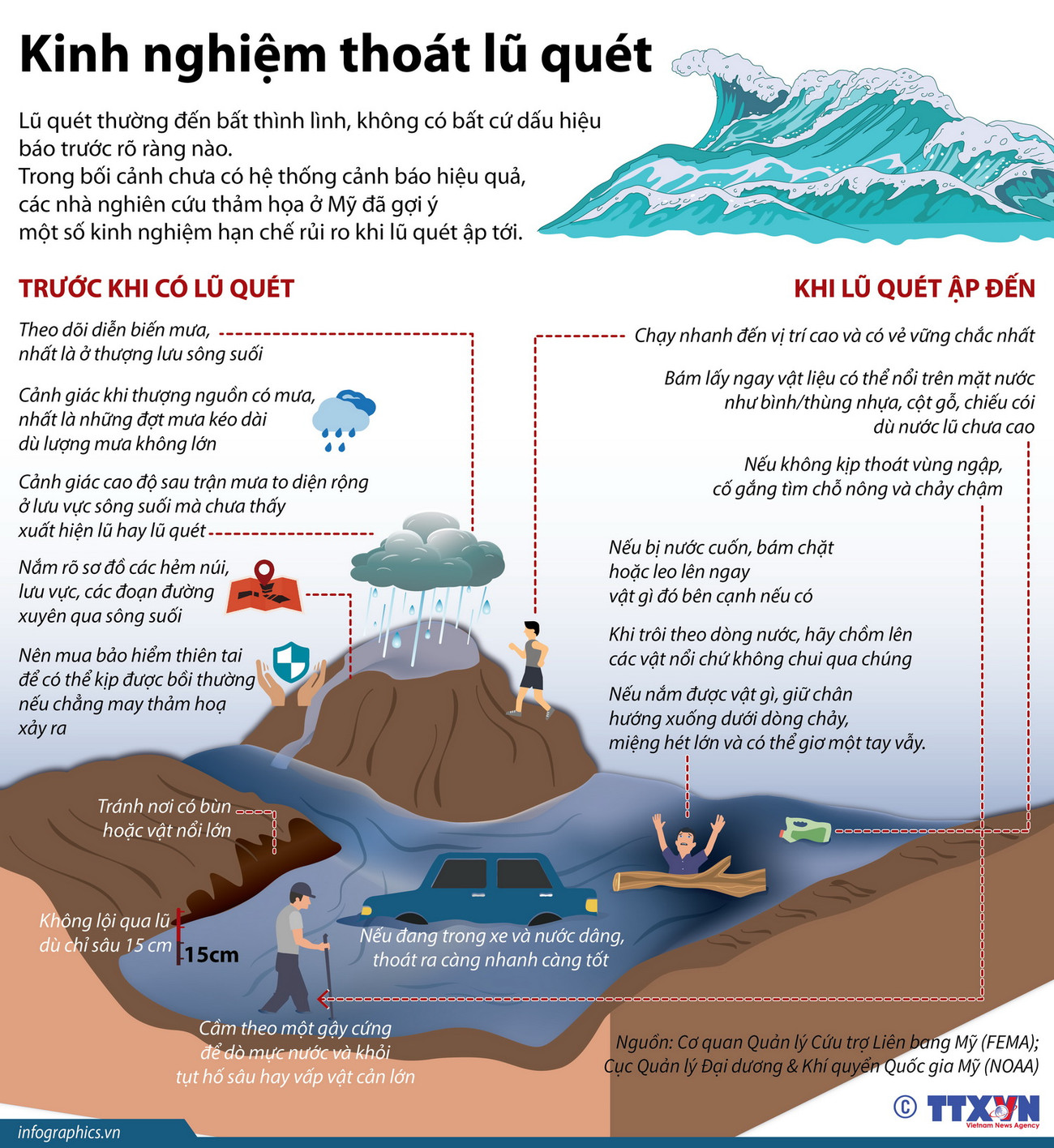 Kinh nghiệm thoát lũ quét

Lũ quét thường đến bất thình lình, không có bất cứ dấu hiệu báo trước rõ ràng nào.
Trong bối cảnh chưa có hệ thống cảnh báo hiệu quả, các nhà nghiên cứu thảm họa ở Mỹ đã gợi ý một số kinh nghiệm hạn chế rủi ro khi lũ quét ập tới.

TRƯỚC KHI CÓ LŨ QUÉT

Theo dõi diễn biến mưa, nhất là ở thượng lưu sông suối

Cảnh giác khi thượng nguồn có mưa, nhất là những đợt mưa kéo dài dù lượng mưa không lớn

Cảnh giác cao độ sau trận mưa to diện rộng ở lưu vực sông suối mà chưa thấy xuất hiện lũ hay lũ quét

Nắm rõ sơ đồ các hẻm núi, lưu vực, các đoạn đường xuyên qua sông suối

Nên mua bảo hiểm thiên tai để có thể kịp được bồi thường nếu chẳng may thảm hoạ xảy ra

KHI LŨ QUÉT ẬP ĐẾN

Chạy nhanh đến vị trí cao và có vẻ vững chắc nhất

Bám lấy ngay vật liệu có thể nổi trên mặt nước như bình/thùng nhựa, cột gỗ, chiếu cói dù nước lũ chưa cao

Nếu không kịp thoát vùng ngập, cố gắng tìm chỗ nông và chảy chậm

Nếu bị nước cuốn, bám chặt hoặc leo lên ngay vật gì đó bên cạnh nếu có

Khi trôi theo dòng nước, hãy chồm lên các vật nổi chứ không chui qua chúng

Nếu nắm được vật gì, giữ chân hướng xuống dưới dòng chảy, miệng hét lớn và có thể giơ một tay vẫy.

Tránh nơi có bùn hoặc vật nổi lớn

Không lội qua lũ dù chỉ sâu 15 cm

15cm

Nếu đang trong xe và nước dâng, thoát ra càng nhanh càng tốt

Cầm theo một gậy cứng để dò mực nước và khỏi tụt hố sâu hay vấp vật cản lớn

Nguồn: Cơ quan Quản lý Cứu trợ Liên bang Mỹ (FEMA); Cục Quản lý Đại dương & Khí quyển Quốc gia Mỹ (NOAA)

© TTXVN Vietnam News Agency

infographics.vn