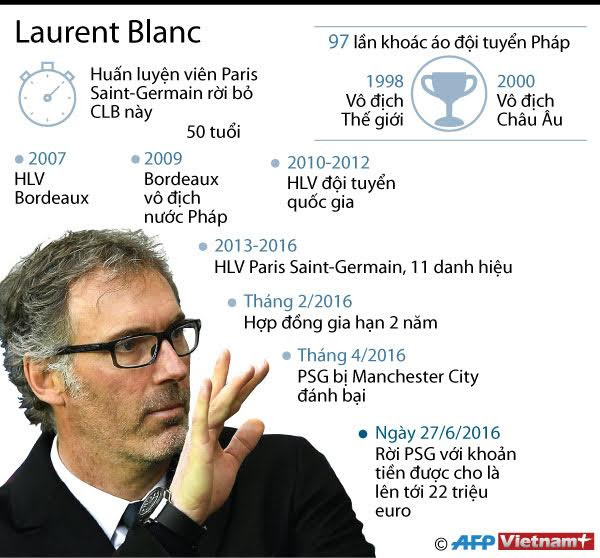 Laurent Blanc

Huấn luyện viên Paris Saint-Germain rời bỏ CLB này

50 tuổi

97 lần khoác áo đội tuyển Pháp

1998
Vô địch
Thế giới

2000
Vô địch
Châu Âu

2007
HLV
Bordeaux

2009
Bordeaux vô địch nước Pháp

2010-2012
HLV đội tuyển quốc gia

2013-2016
HLV Paris Saint-Germain, 11 danh hiệu

Tháng 2/2016
Hợp đồng gia hạn 2 năm

Tháng 4/2016
PSG bị Manchester City đánh bại

Ngày 27/6/2016
Rời PSG với khoản tiền được cho là lên tới 22 triệu euro

© AFP Vietnam+