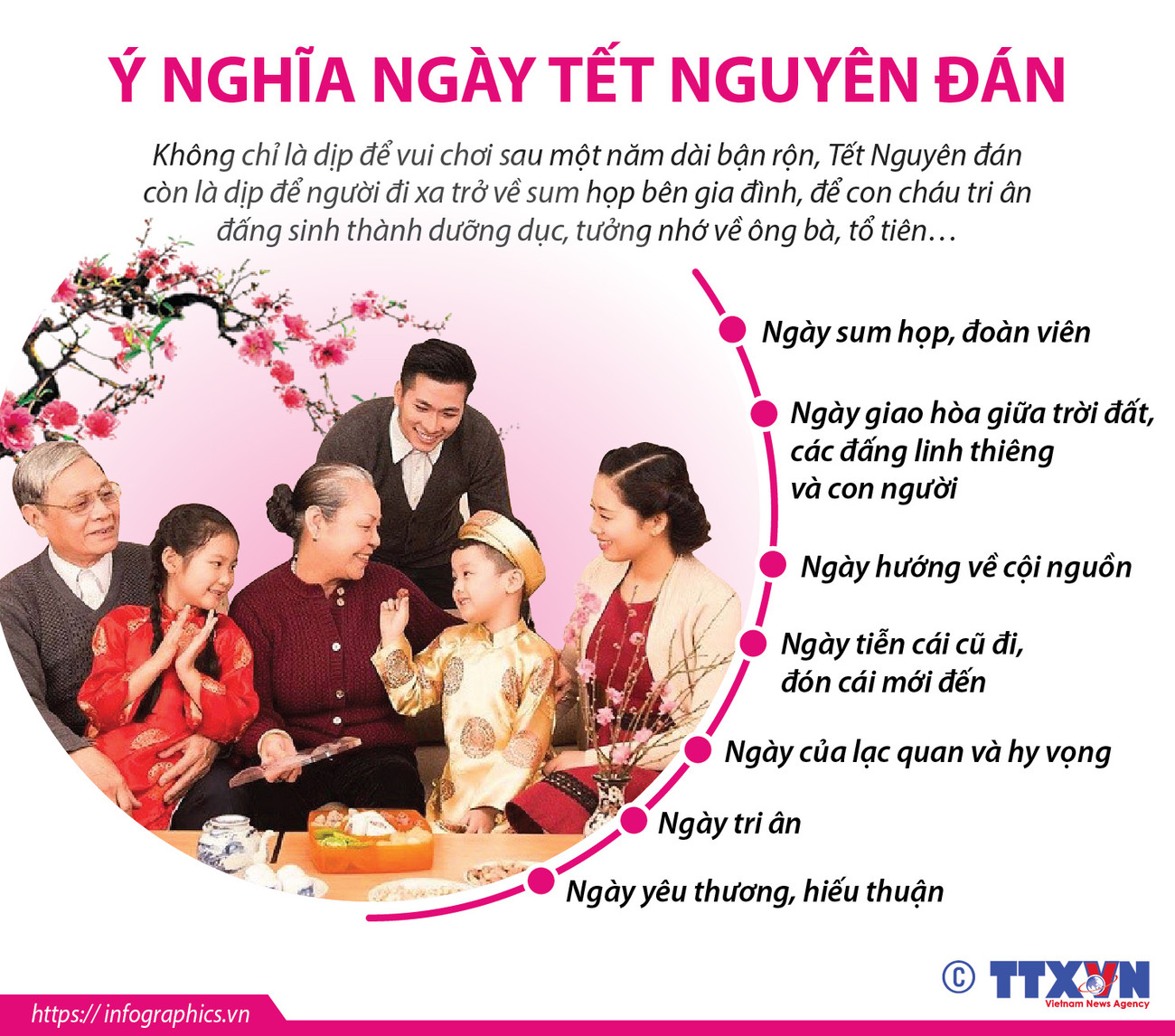 Ý NGHĨA NGÀY TẾT NGUYÊN ĐÁN

Không chỉ là dịp để vui chơi sau một năm dài bận rộn, Tết Nguyên đán còn là dịp để người đi xa trở về sum họp bên gia đình, để con cháu tri ân đấng sinh thành dưỡng dục, tưởng nhớ về ông bà, tổ tiên…

Ngày sum họp, đoàn viên

Ngày giao hòa giữa trời đất, các đấng linh thiêng và con người

Ngày hướng về cội nguồn

Ngày tiễn cái cũ đi, đón cái mới đến

Ngày của lạc quan và hy vọng

Ngày tri ân

Ngày yêu thương, hiếu thuận

© TTXVN
Vietnam News Agency

https:// infographics.vn