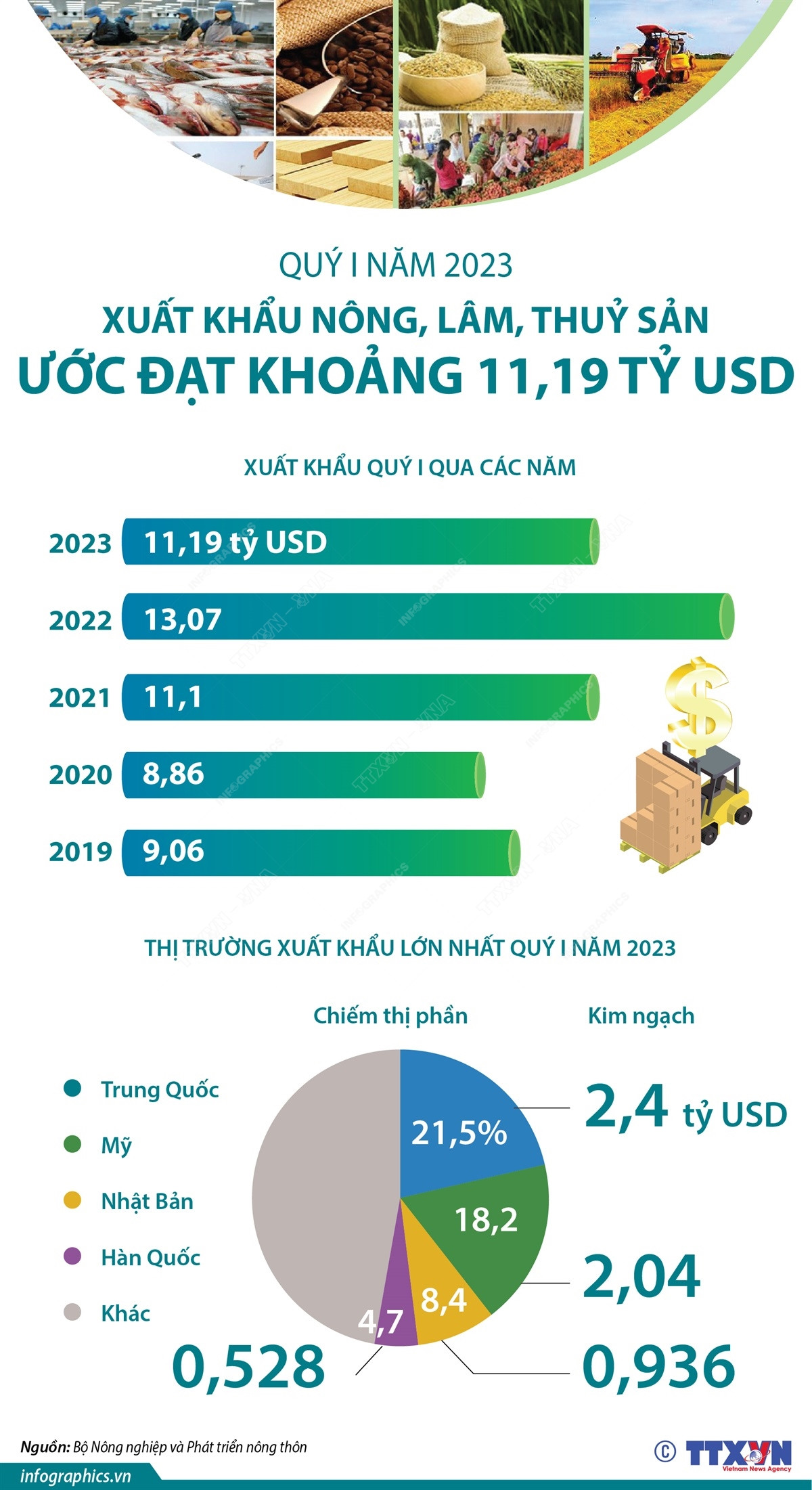 QUÝ I NĂM 2023

XUẤT KHẨU NÔNG, LÂM, THUỶ SẢN

ƯỚC ĐẠT KHOẢNG 11,19 TỶ USD

XUẤT KHẨU QUÝ I QUA CÁC NĂM

2023 11,19 tỷ USD

2022 13,07

2021 11,1

2020 8,86

2019 9,06

THỊ TRƯỜNG XUẤT KHẨU LỚN NHẤT QUÝ I NĂM 2023

Chiếm thị phần

Kim ngạch

Trung Quốc

Mỹ

Nhật Bản

Hàn Quốc

Khác

21,5%

18,2

8,4

4,7

2,4 tỷ USD

2,04

0,936

0,528

Nguồn: Bộ Nông nghiệp và Phát triển nông thôn

infographics.vn

© TTXVN Vietnam News Agency