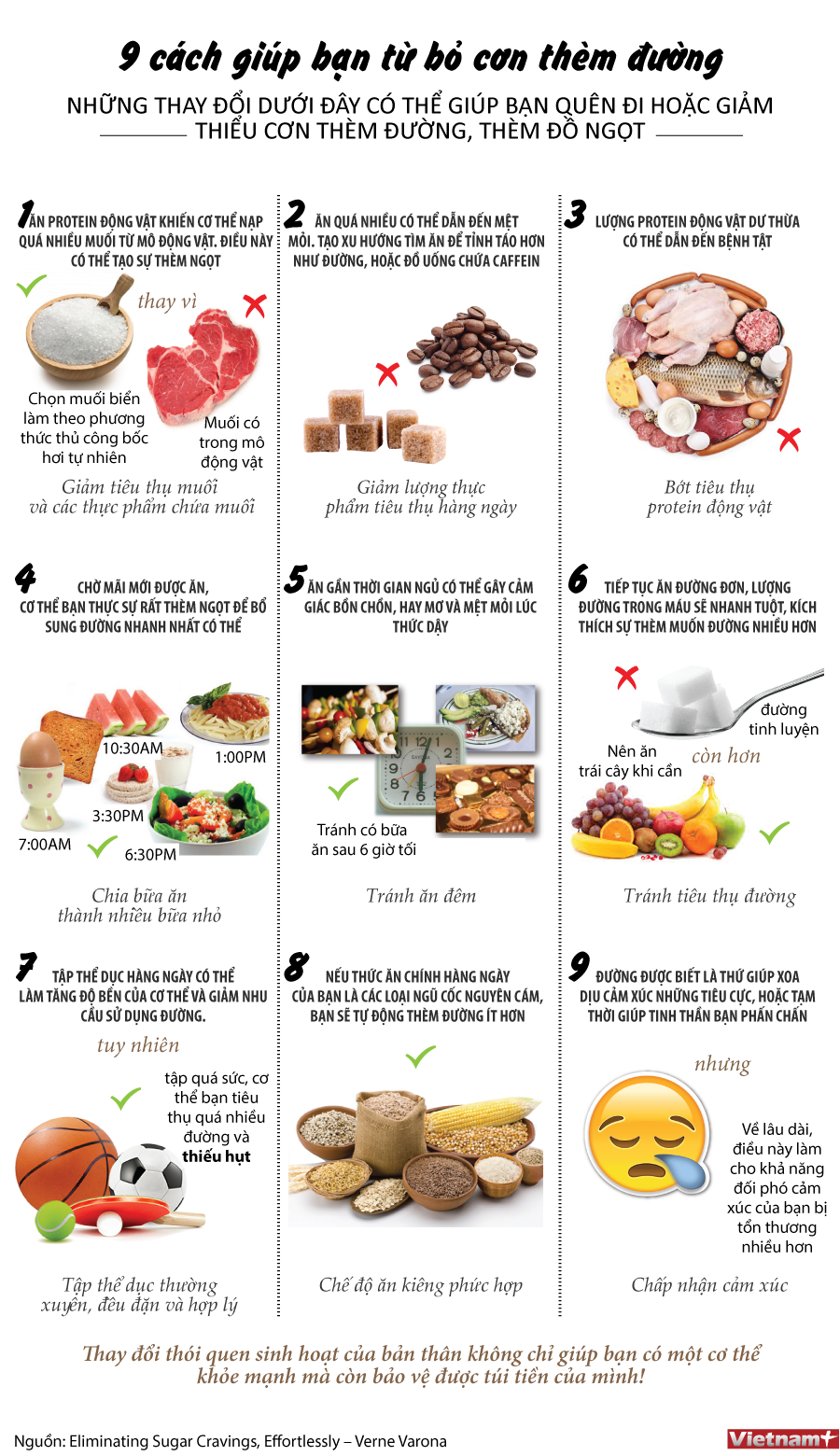 9 cách giúp bạn từ bỏ cơn thèm đường

NHỮNG THAY ĐỔI DƯỚI ĐÂY CÓ THỂ GIÚP BẠN QUÊN ĐI HOẶC GIẢM THIỂU CƠN THÈM ĐƯỜNG, THÈM ĐỒ NGỌT

1 ĂN PROTEIN ĐỘNG VẬT KHIẾN CƠ THỂ NẠP QUÁ NHIỀU MUỐI TỪ MÔ ĐỘNG VẬT. ĐIỀU NÀY CÓ THỂ TẠO SỰ THÈM NGỌT

thay vì

Chọn muối biển làm theo phương thức thủ công bốc hơi tự nhiên

Muối có trong mô động vật

Giảm tiêu thụ muối và các thực phẩm chứa muối

2 ĂN QUÁ NHIỀU CÓ THỂ DẪN ĐẾN MỆT MỎI. TẠO XU HƯỚNG TÌM ĂN ĐỂ TỈNH TÁO HƠN NHƯ ĐƯỜNG, HOẶC ĐỒ UỐNG CHỨA CAFFEIN

Giảm lượng thực phẩm tiêu thụ hàng ngày

3 LƯỢNG PROTEIN ĐỘNG VẬT DƯ THỪA CÓ THỂ DẪN ĐẾN BỆNH TẬT

Bớt tiêu thụ protein động vật

4 CHỜ MÃI MỚI ĐƯỢC ĂN, CƠ THỂ BẠN THỰC SỰ RẤT THÈM NGỌT ĐỂ BỔ SUNG ĐƯỜNG NHANH NHẤT CÓ THỂ

10:30AM
1:00PM
3:30PM
7:00AM
6:30PM

Chia bữa ăn thành nhiều bữa nhỏ

5 ĂN GẦN THỜI GIAN NGỦ CÓ THỂ GÂY CẢM GIÁC BỒN CHỒN, HAY MƠ VÀ MỆT MỎI LÚC THỨC DẬY

Tránh có bữa ăn sau 6 giờ tối

Tránh ăn đêm

6 TIẾP TỤC ĂN ĐƯỜNG ĐƠN, LƯỢNG ĐƯỜNG TRONG MÁU SẼ NHANH TUỘT, KÍCH THÍCH SỰ THÈM MUỐN ĐƯỜNG NHIỀU HƠN

đường tinh luyện

Nên ăn trái cây khi cần

còn hơn

Tránh tiêu thụ đường

7 TẬP THỂ DỤC HÀNG NGÀY CÓ THỂ LÀM TĂNG ĐỘ BỀN CỦA CƠ THỂ VÀ GIẢM NHU CẦU SỬ DỤNG ĐƯỜNG.

tuy nhiên

tập quá sức, cơ thể bạn tiêu thụ quá nhiều đường và thiếu hụt

Tập thể dục thường xuyên, đều đặn và hợp lý

8 NẾU THỨC ĂN CHÍNH HÀNG NGÀY CỦA BẠN LÀ CÁC LOẠI NGŨ CỐC NGUYÊN CÁM, BẠN SẼ TỰ ĐỘNG THÈM ĐƯỜNG ÍT HƠN

Chế độ ăn kiêng phức hợp

9 ĐƯỜNG ĐƯỢC BIẾT LÀ THỨ GIÚP XOA DỊU CẢM XÚC NHỮNG TIÊU CỰC, HOẶC TẠM THỜI GIÚP TINH THẦN BẠN PHẤN CHẤN

nhưng

Về lâu dài, điều này làm cho khả năng đối phó cảm xúc của bạn bị tổn thương nhiều hơn

Chấp nhận cảm xúc

Thay đổi thói quen sinh hoạt của bản thân không chỉ giúp bạn có một cơ thể khỏe mạnh mà còn bảo vệ được túi tiền của mình!

Nguồn: Eliminating Sugar Cravings, Effortlessly – Verne Varona

Vietnam+