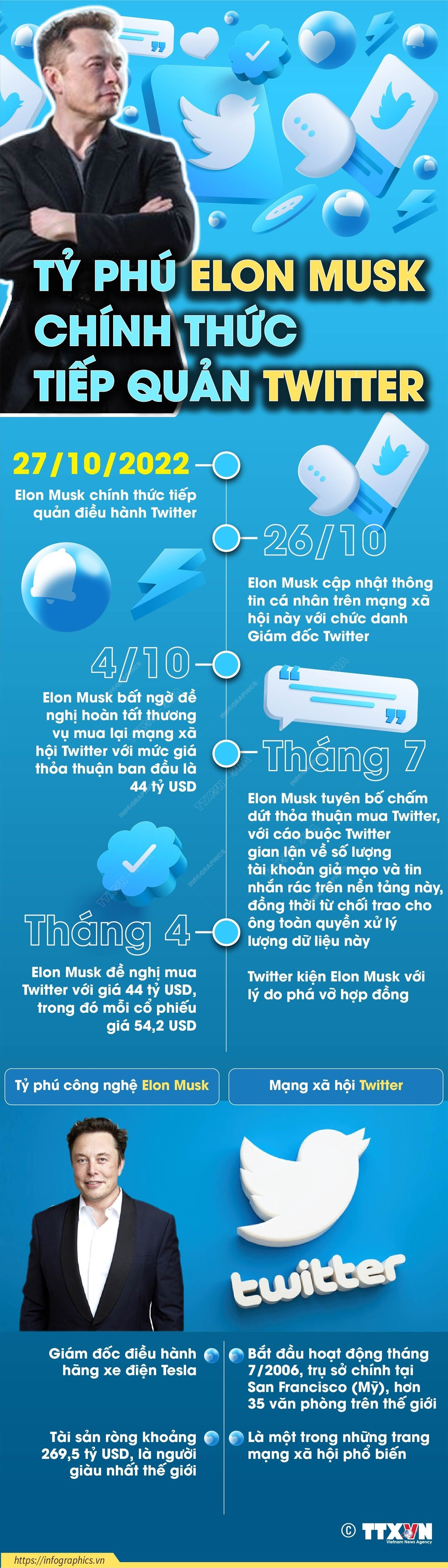 TỶ PHÚ ELON MUSK CHÍNH THỨC TIẾP QUẢN TWITTER

27/10/2022
Elon Musk chính thức tiếp quản điều hành Twitter

26/10
Elon Musk cập nhật thông tin cá nhân trên mạng xã hội này với chức danh Giám đốc Twitter

4/10
Elon Musk bất ngờ đề nghị hoàn tất thương vụ mua lại mạng xã hội Twitter với mức giá thỏa thuận ban đầu là 44 tỷ USD

Tháng 7
Elon Musk tuyên bố chấm dứt thỏa thuận mua Twitter, với cáo buộc Twitter gian lận về số lượng tài khoản giả mạo và tin nhắn rác trên nền tảng này, đồng thời từ chối trao cho ông toàn quyền xử lý lượng dữ liệu này

Twitter kiện Elon Musk với lý do phá vỡ hợp đồng

Tháng 4
Elon Musk đề nghị mua Twitter với giá 44 tỷ USD, trong đó mỗi cổ phiếu giá 54,2 USD

Tỷ phú công nghệ Elon Musk

Mạng xã hội Twitter

twitter

Giám đốc điều hành hãng xe điện Tesla

Tài sản ròng khoảng 269,5 tỷ USD, là người giàu nhất thế giới

Bắt đầu hoạt động tháng 7/2006, trụ sở chính tại San Francisco (Mỹ), hơn 35 văn phòng trên thế giới

Là một trong những trang mạng xã hội phổ biến

© TTXVN Vietnam News Agency

https://infographics.vn