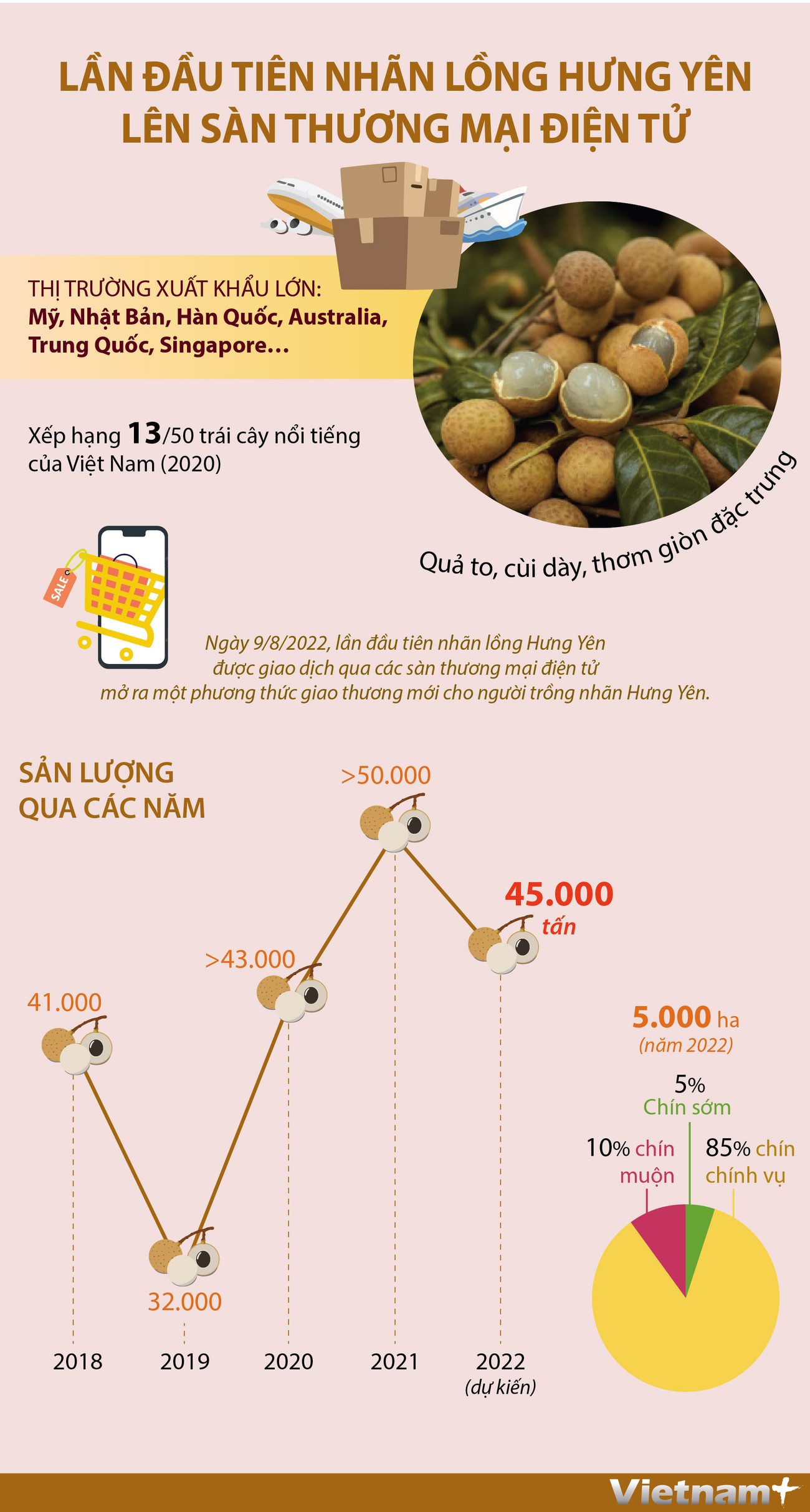 LẦN ĐẦU TIÊN NHÃN LỒNG HƯNG YÊN LÊN SÀN THƯƠNG MẠI ĐIỆN TỬ

THỊ TRƯỜNG XUẤT KHẨU LỚN:
Mỹ, Nhật Bản, Hàn Quốc, Australia, Trung Quốc, Singapore…

Xếp hạng 13/50 trái cây nổi tiếng của Việt Nam (2020)

Quả to, cùi dày, thơm giòn đặc trưng

SALE

Ngày 9/8/2022, lần đầu tiên nhãn lồng Hưng Yên được giao dịch qua các sàn thương mại điện tử mở ra một phương thức giao thương mới cho người trồng nhãn Hưng Yên.

SẢN LƯỢNG QUA CÁC NĂM

41.000
32.000
>43.000
>50.000
45.000 tấn

2018
2019
2020
2021
2022 (dự kiến)

5.000 ha (năm 2022)

5% Chín sớm
10% chín muộn
85% chín chính vụ

Vietnam+