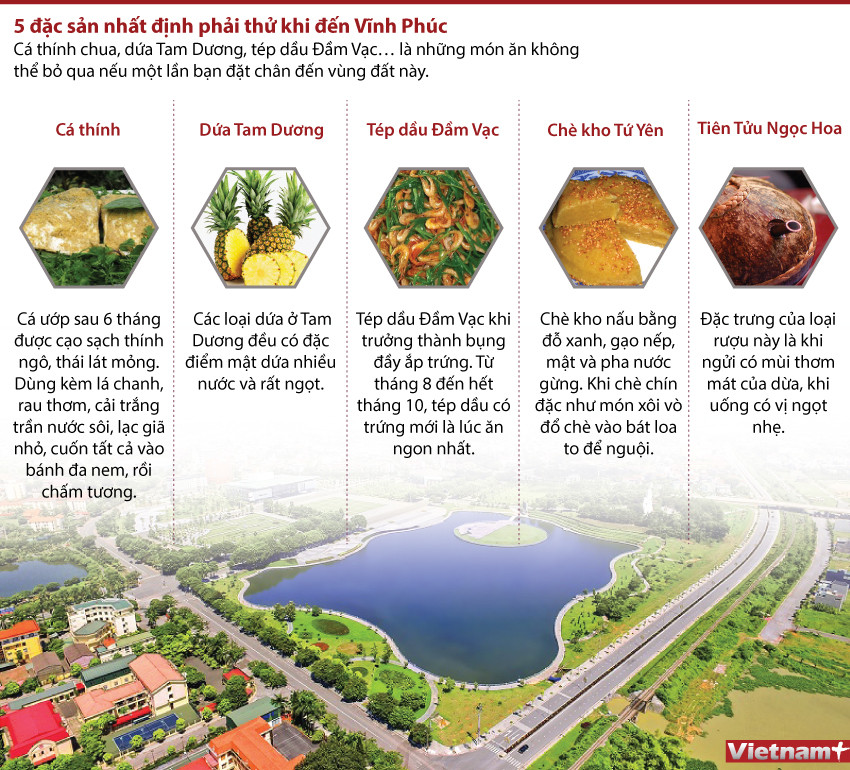 5 đặc sản nhất định phải thử khi đến Vĩnh Phúc

Cá thính chua, dứa Tam Dương, tép dầu Đầm Vạc… là những món ăn không thể bỏ qua nếu một lần bạn đặt chân đến vùng đất này.

Cá thính

Cá ướp sau 6 tháng được cạo sạch thính ngô, thái lát mỏng. Dùng kèm lá chanh, rau thơm, cải trắng trần nước sôi, lạc giã nhỏ, cuốn tất cả vào bánh đa nem, rồi chấm tương.

Dứa Tam Dương

Các loại dứa ở Tam Dương đều có đặc điểm mật dứa nhiều nước và rất ngọt.

Tép dầu Đầm Vạc

Tép dầu Đầm Vạc khi trưởng thành bụng đầy ắp trứng. Từ tháng 8 đến hết tháng 10, tép dầu có trứng mới là lúc ăn ngon nhất.

Chè kho Tứ Yên

Chè kho nấu bằng đỗ xanh, gạo nếp, mật và pha nước gừng. Khi chè chín đặc như món xôi vò đổ chè vào bát loa to để nguội.

Tiên Tửu Ngọc Hoa

Đặc trưng của loại rượu này là khi ngửi có mùi thơm mát của dừa, khi uống có vị ngọt nhẹ.

Vietnam+