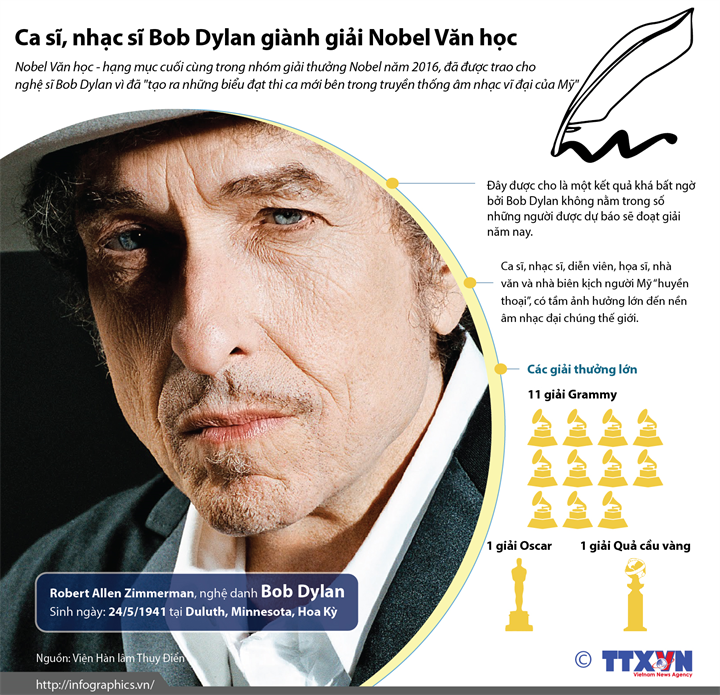 Ca sĩ, nhạc sĩ Bob Dylan giành giải Nobel Văn học

Nobel Văn học - hạng mục cuối cùng trong nhóm giải thưởng Nobel năm 2016, đã được trao cho nghệ sĩ Bob Dylan vì đã "tạo ra những biểu đạt thi ca mới bên trong truyền thống âm nhạc vĩ đại của Mỹ"

Đây được cho là một kết quả khá bất ngờ bởi Bob Dylan không nằm trong số những người được dự báo sẽ đoạt giải năm nay.

Ca sĩ, nhạc sĩ, diễn viên, họa sĩ, nhà văn và nhà biên kịch người Mỹ "huyền thoại", có tầm ảnh hưởng lớn đến nền âm nhạc đại chúng thế giới.

Các giải thưởng lớn

11 giải Grammy

1 giải Oscar

1 giải Quả cầu vàng

Robert Allen Zimmerman, nghệ danh Bob Dylan
Sinh ngày: 24/5/1941 tại Duluth, Minnesota, Hoa Kỳ

Nguồn: Viện Hàn lâm Thụy Điển

© TTXVN
Vietnam News Agency

http://infographics.vn/