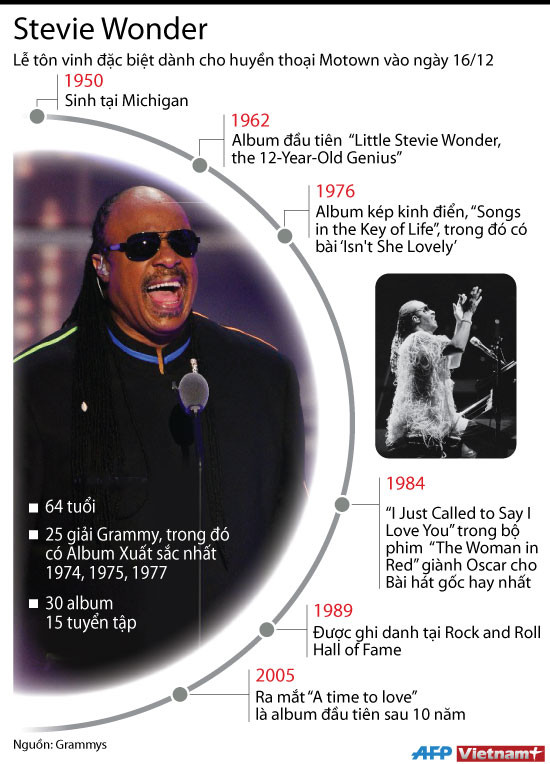 Stevie Wonder

Lễ tôn vinh đặc biệt dành cho huyền thoại Motown vào ngày 16/12

1950
Sinh tại Michigan

1962
Album đầu tiên "Little Stevie Wonder, the 12-Year-Old Genius"

1976
Album kép kinh điển, "Songs in the Key of Life", trong đó có bài 'Isn't She Lovely'

1984
"I Just Called to Say I Love You" trong bộ phim "The Woman in Red" giành Oscar cho Bài hát gốc hay nhất

1989
Được ghi danh tại Rock and Roll Hall of Fame

2005
Ra mắt "A time to love" là album đầu tiên sau 10 năm

■ 64 tuổi

■ 25 giải Grammy, trong đó có Album Xuất sắc nhất 1974, 1975, 1977

■ 30 album 15 tuyển tập

Nguồn: Grammys

AFP Vietnam+