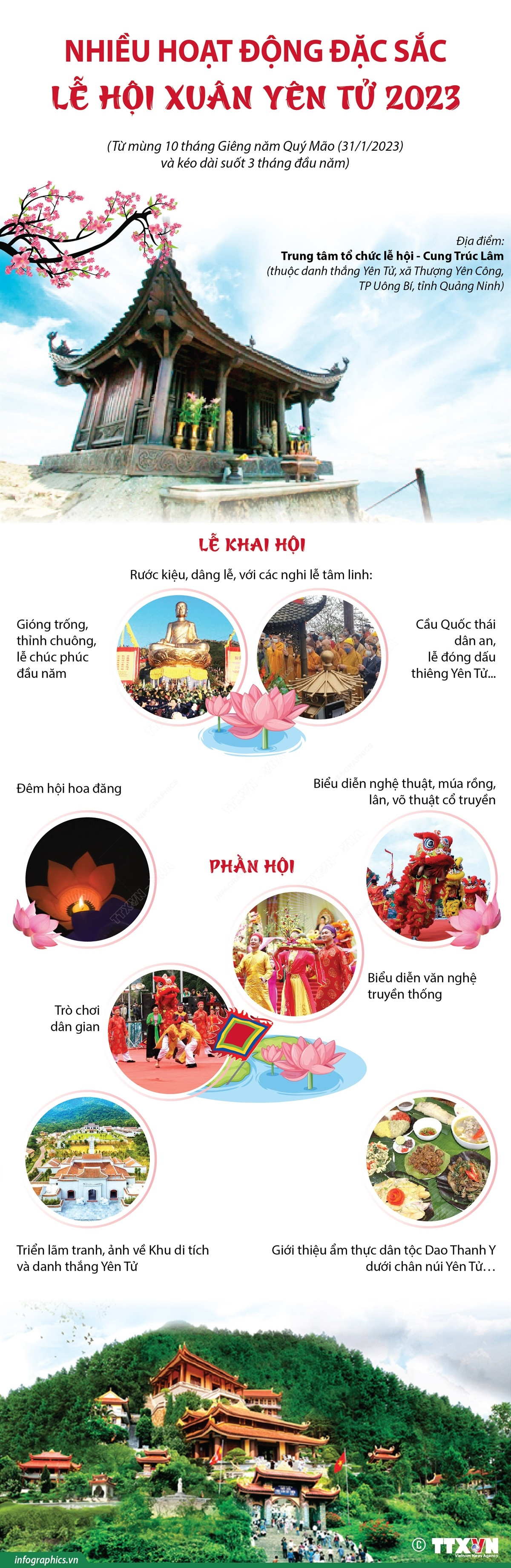 NHIỀU HOẠT ĐỘNG ĐẶC SẮC
LỄ HỘI XUÂN YÊN TỬ 2023

(Từ mùng 10 tháng Giêng năm Quý Mão (31/1/2023) và kéo dài suốt 3 tháng đầu năm)

Địa điểm:
Trung tâm tổ chức lễ hội - Cung Trúc Lâm
(thuộc danh thắng Yên Tử, xã Thượng Yên Công, TP Uông Bí, tỉnh Quảng Ninh)

LỄ KHAI HỘI

Rước kiệu, dâng lễ, với các nghi lễ tâm linh:

Gióng trống, thỉnh chuông, lễ chúc phúc đầu năm

Cầu Quốc thái dân an, lễ đóng dấu thiêng Yên Tử...

Đêm hội hoa đăng

Biểu diễn nghệ thuật, múa rồng, lân, võ thuật cổ truyền

PHẦN HỘI

Biểu diễn văn nghệ truyền thống

Trò chơi dân gian

Triển lãm tranh, ảnh về Khu di tích và danh thắng Yên Tử

Giới thiệu ẩm thực dân tộc Dao Thanh Y dưới chân núi Yên Tử…

infographics.vn

© TTXVN
Vietnam News Agency