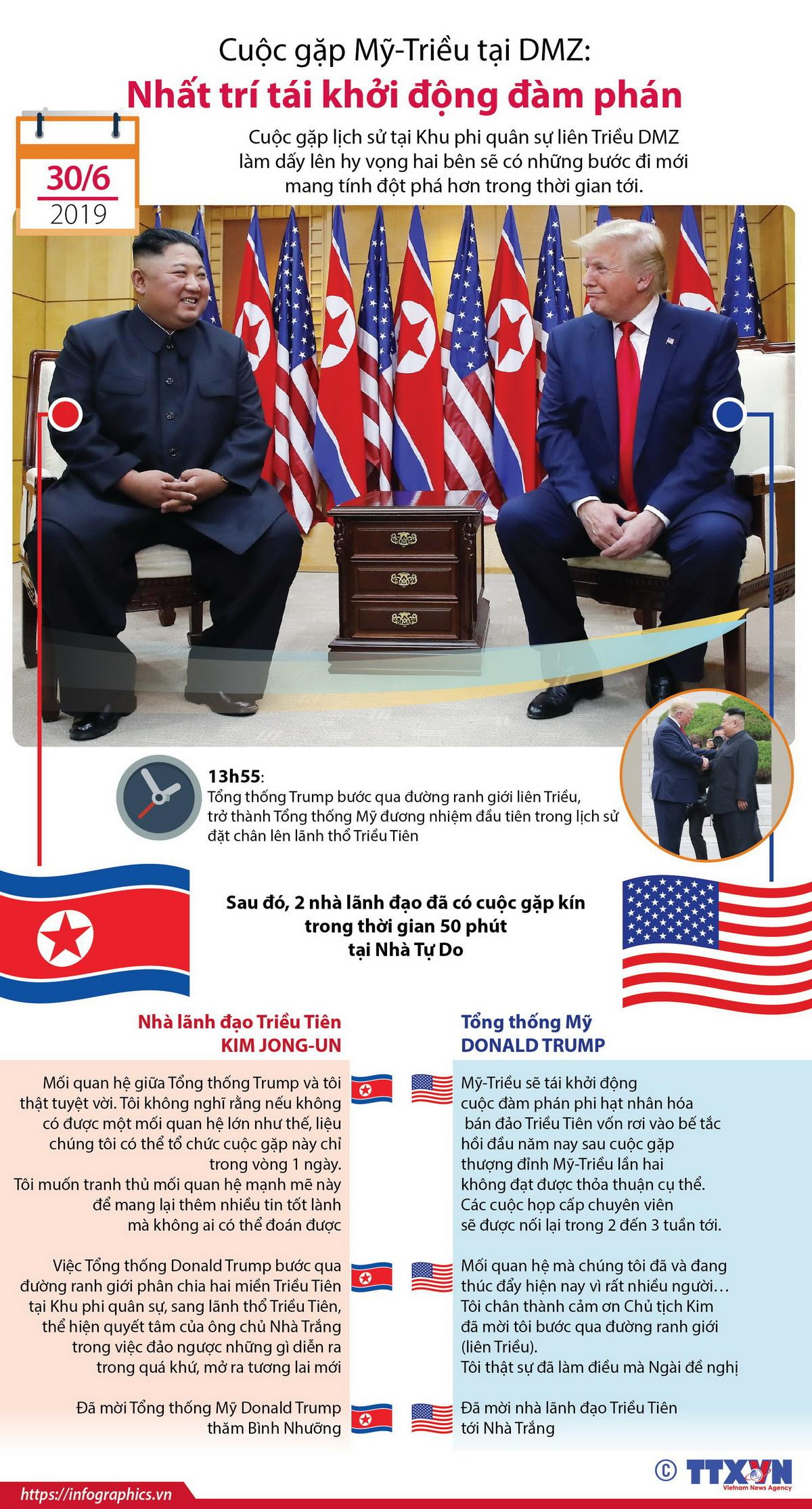 Cuộc gặp Mỹ-Triều tại DMZ:
Nhất trí tái khởi động đàm phán

30/6
2019

Cuộc gặp lịch sử tại Khu phi quân sự liên Triều DMZ làm dấy lên hy vọng hai bên sẽ có những bước đi mới mang tính đột phá hơn trong thời gian tới.

13h55:
Tổng thống Trump bước qua đường ranh giới liên Triều, trở thành Tổng thống Mỹ đương nhiệm đầu tiên trong lịch sử đặt chân lên lãnh thổ Triều Tiên

Sau đó, 2 nhà lãnh đạo đã có cuộc gặp kín trong thời gian 50 phút tại Nhà Tự Do

Nhà lãnh đạo Triều Tiên
KIM JONG-UN

Mối quan hệ giữa Tổng thống Trump và tôi thật tuyệt vời. Tôi không nghĩ rằng nếu không có được một mối quan hệ lớn như thế, liệu chúng tôi có thể tổ chức cuộc gặp này chỉ trong vòng 1 ngày.
Tôi muốn tranh thủ mối quan hệ mạnh mẽ này để mang lại thêm nhiều tin tốt lành mà không ai có thể đoán được

Việc Tổng thống Donald Trump bước qua đường ranh giới phân chia hai miền Triều Tiên tại Khu phi quân sự, sang lãnh thổ Triều Tiên, thể hiện quyết tâm của ông chủ Nhà Trắng trong việc đảo ngược những gì diễn ra trong quá khứ, mở ra tương lai mới

Đã mời Tổng thống Mỹ Donald Trump thăm Bình Nhưỡng

Tổng thống Mỹ
DONALD TRUMP

Mỹ-Triều sẽ tái khởi động cuộc đàm phán phi hạt nhân hóa bán đảo Triều Tiên vốn rơi vào bế tắc hồi đầu năm nay sau cuộc gặp thượng đỉnh Mỹ-Triều lần hai không đạt được thỏa thuận cụ thể.
Các cuộc họp cấp chuyên viên sẽ được nối lại trong 2 đến 3 tuần tới.

Mối quan hệ mà chúng tôi đã và đang thúc đẩy hiện nay vì rất nhiều người…
Tôi chân thành cảm ơn Chủ tịch Kim đã mời tôi bước qua đường ranh giới (liên Triều).
Tôi thật sự đã làm điều mà Ngài đề nghị

Đã mời nhà lãnh đạo Triều Tiên tới Nhà Trắng

https://infographics.vn
© TTXVN
Vietnam News Agency