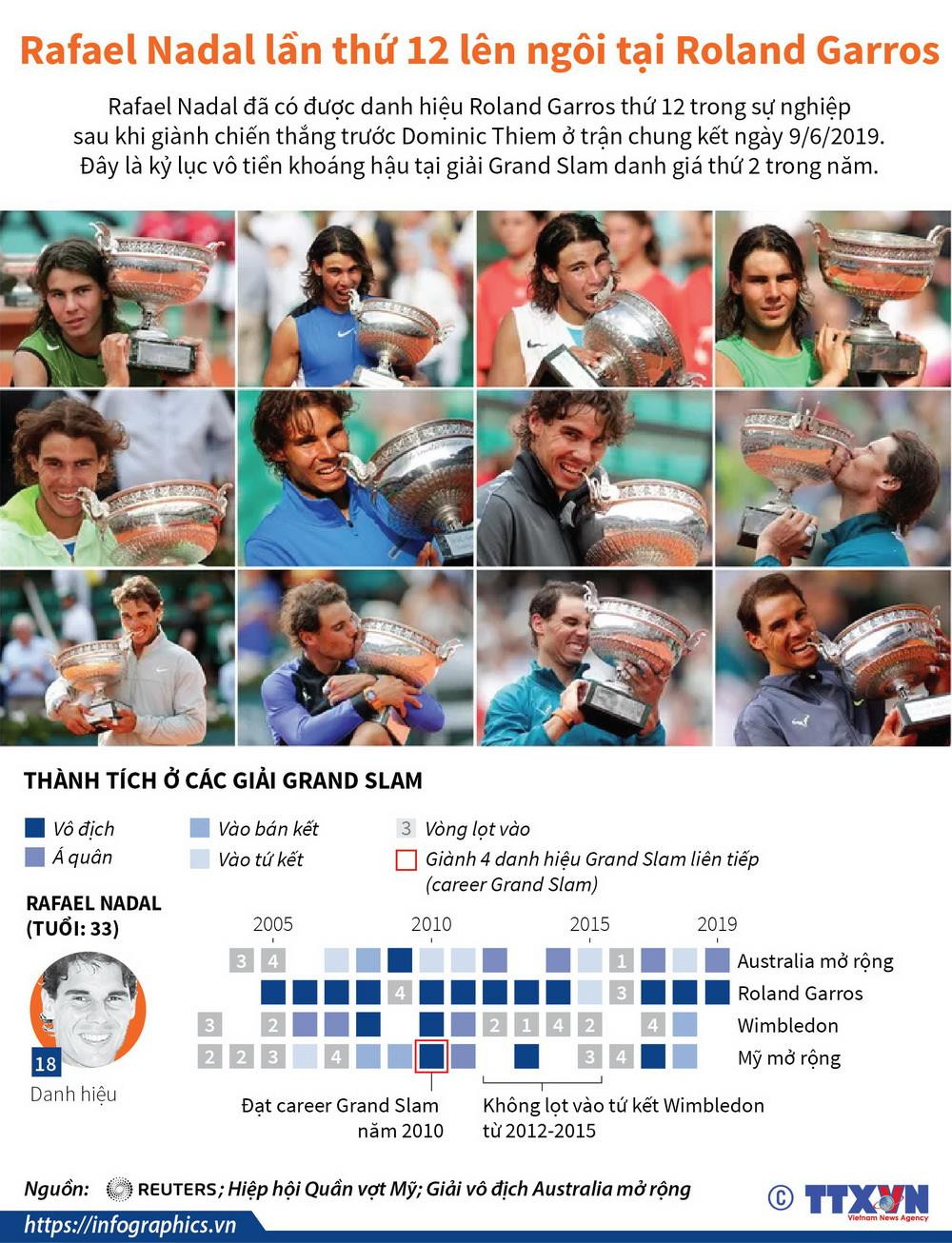 Rafael Nadal lần thứ 12 lên ngôi tại Roland Garros

Rafael Nadal đã có được danh hiệu Roland Garros thứ 12 trong sự nghiệp sau khi giành chiến thắng trước Dominic Thiem ở trận chung kết ngày 9/6/2019. Đây là kỷ lục vô tiền khoáng hậu tại giải Grand Slam danh giá thứ 2 trong năm.

THÀNH TÍCH Ở CÁC GIẢI GRAND SLAM

Vô địch
Á quân
Vào bán kết
Vào tứ kết
3 Vòng lọt vào
Giành 4 danh hiệu Grand Slam liên tiếp (career Grand Slam)

RAFAEL NADAL (TUỔI: 33)

18
Danh hiệu

2005 2010 2015 2019

3 4 1 Australia mở rộng
4 3 Roland Garros
3 2 2 1 4 2 4 Wimbledon
2 2 3 4 3 4 Mỹ mở rộng

Đạt career Grand Slam năm 2010

Không lọt vào tứ kết Wimbledon từ 2012-2015

Nguồn: REUTERS; Hiệp hội Quần vợt Mỹ; Giải vô địch Australia mở rộng

https://infographics.vn

© TTXVN Vietnam News Agency