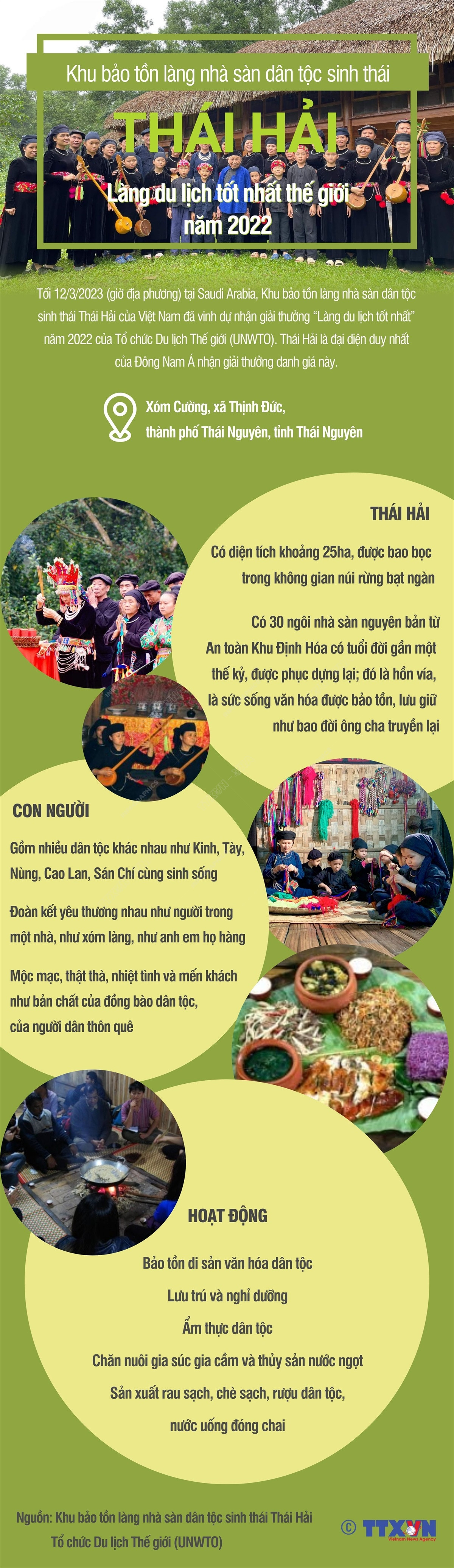 Khu bảo tồn làng nhà sàn dân tộc sinh thái

THÁI HẢI

Làng du lịch tốt nhất thế giới năm 2022

Tối 12/3/2023 (giờ địa phương) tại Saudi Arabia, Khu bảo tồn làng nhà sàn dân tộc sinh thái Thái Hải của Việt Nam đã vinh dự nhận giải thưởng "Làng du lịch tốt nhất" năm 2022 của Tổ chức Du lịch Thế giới (UNWTO). Thái Hải là đại diện duy nhất của Đông Nam Á nhận giải thưởng danh giá này.

Xóm Cường, xã Thịnh Đức, thành phố Thái Nguyên, tỉnh Thái Nguyên

THÁI HẢI

Có diện tích khoảng 25ha, được bao bọc trong không gian núi rừng bạt ngàn

Có 30 ngôi nhà sàn nguyên bản từ An toàn Khu Định Hóa có tuổi đời gần một thế kỷ, được phục dựng lại; đó là hồn vía, là sức sống văn hóa được bảo tồn, lưu giữ như bao đời ông cha truyền lại

CON NGƯỜI

Gồm nhiều dân tộc khác nhau như Kinh, Tày, Nùng, Cao Lan, Sán Chí cùng sinh sống

Đoàn kết yêu thương nhau như người trong một nhà, như xóm làng, như anh em họ hàng

Mộc mạc, thật thà, nhiệt tình và mến khách như bản chất của đồng bào dân tộc, của người dân thôn quê

HOẠT ĐỘNG

Bảo tồn di sản văn hóa dân tộc

Lưu trú và nghỉ dưỡng

Ẩm thực dân tộc

Chăn nuôi gia súc gia cầm và thủy sản nước ngọt

Sản xuất rau sạch, chè sạch, rượu dân tộc, nước uống đóng chai

Nguồn: Khu bảo tồn làng nhà sàn dân tộc sinh thái Thái Hải
Tổ chức Du lịch Thế giới (UNWTO)

© TTXVN Vietnam News Agency