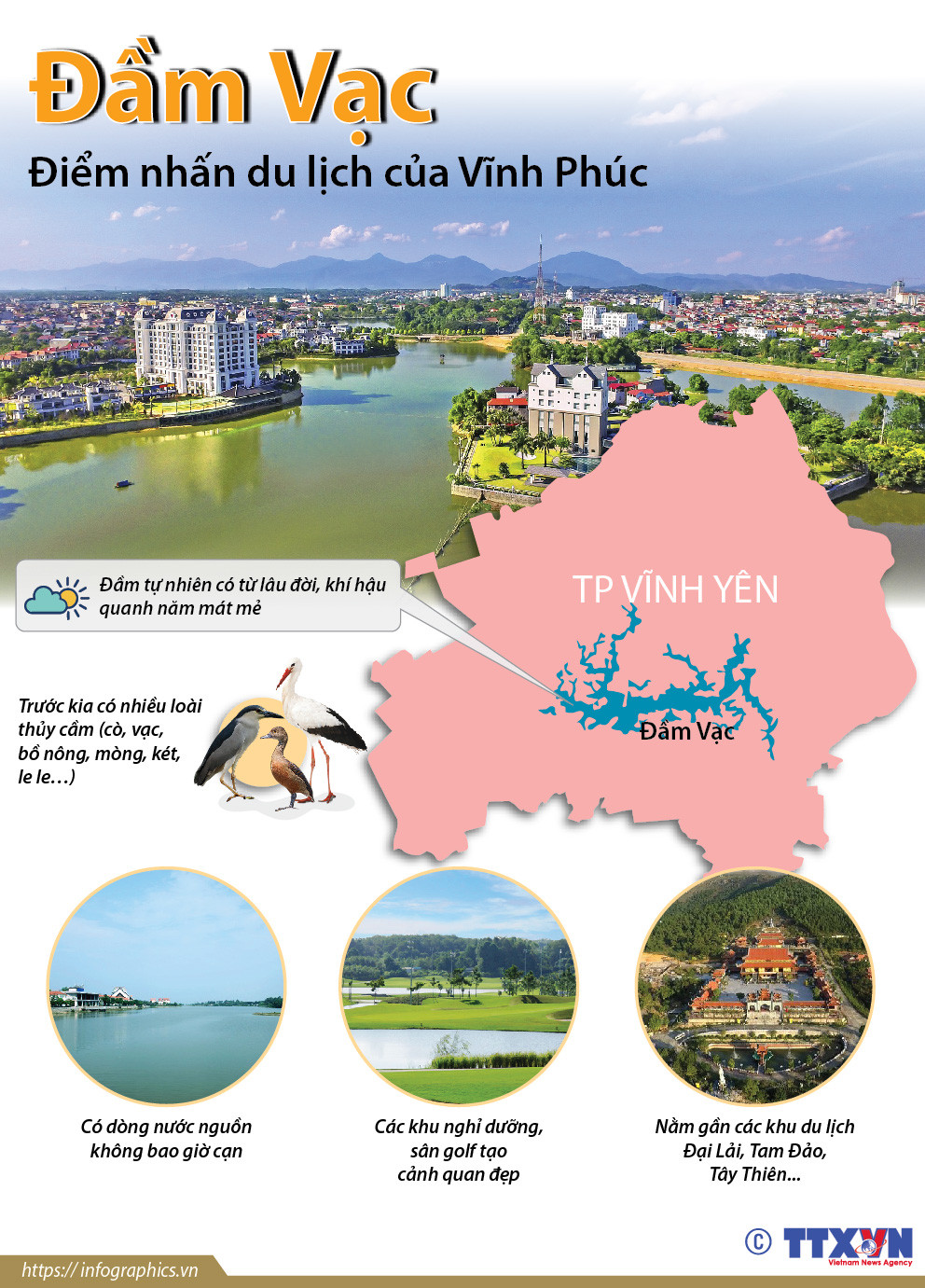 Đầm Vạc

Điểm nhấn du lịch của Vĩnh Phúc

Đầm tự nhiên có từ lâu đời, khí hậu quanh năm mát mẻ

TP VĨNH YÊN

Đầm Vạc

Trước kia có nhiều loài thủy cầm (cò, vạc, bồ nông, mòng, két, le le…)

Có dòng nước nguồn không bao giờ cạn

Các khu nghỉ dưỡng, sân golf tạo cảnh quan đẹp

Nằm gần các khu du lịch Đại Lải, Tam Đảo, Tây Thiên...

https:// infographics.vn

© TTXVN
Vietnam News Agency