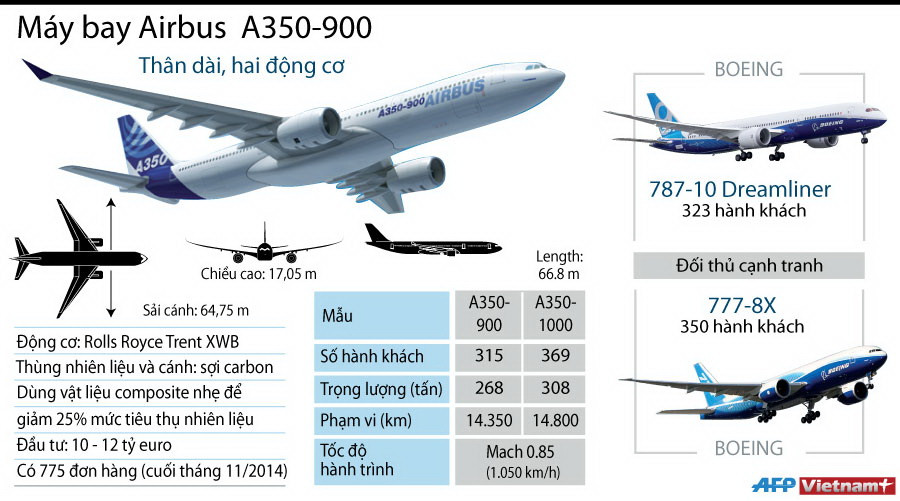 Máy bay Airbus A350-900

Thân dài, hai động cơ

A350-900 AIRBUS

A350

Chiều cao: 17,05 m

Length: 66.8 m

Sải cánh: 64,75 m

Động cơ: Rolls Royce Trent XWB

Thùng nhiên liệu và cánh: sợi carbon

Dùng vật liệu composite nhẹ để giảm 25% mức tiêu thụ nhiên liệu

Đầu tư: 10 - 12 tỷ euro

Có 775 đơn hàng (cuối tháng 11/2014)

| Mẫu | A350-900 | A350-1000 |
|---|---|---|
| Số hành khách | 315 | 369 |
| Trọng lượng (tấn) | 268 | 308 |
| Phạm vi (km) | 14.350 | 14.800 |
| Tốc độ hành trình | Mach 0.85 (1.050 km/h) | |

BOEING

787-10 Dreamliner
323 hành khách

Đối thủ cạnh tranh

777-8X
350 hành khách

BOEING

AFP Vietnam+