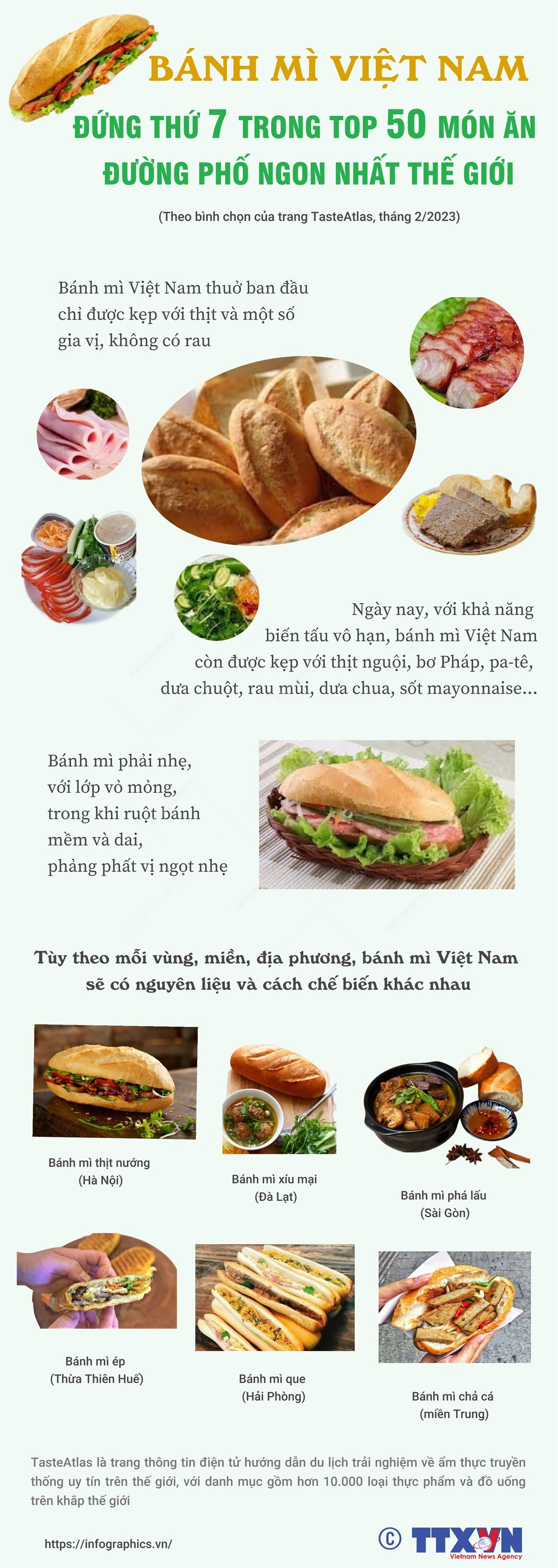 BÁNH MÌ VIỆT NAM

ĐỨNG THỨ 7 TRONG TOP 50 MÓN ĂN ĐƯỜNG PHỐ NGON NHẤT THẾ GIỚI

(Theo bình chọn của trang TasteAtlas, tháng 2/2023)

Bánh mì Việt Nam thuở ban đầu chỉ được kẹp với thịt và một số gia vị, không có rau

Ngày nay, với khả năng biến tấu vô hạn, bánh mì Việt Nam còn được kẹp với thịt nguội, bơ Pháp, pa-tê, dưa chuột, rau mùi, dưa chua, sốt mayonnaise...

Bánh mì phải nhẹ, với lớp vỏ mỏng, trong khi ruột bánh mềm và dai, phảng phất vị ngọt nhẹ

Tùy theo mỗi vùng, miền, địa phương, bánh mì Việt Nam sẽ có nguyên liệu và cách chế biến khác nhau

Bánh mì thịt nướng
(Hà Nội)

Bánh mì xíu mại
(Đà Lạt)

Bánh mì phá lấu
(Sài Gòn)

Bánh mì ép
(Thừa Thiên Huế)

Bánh mì que
(Hải Phòng)

Bánh mì chả cá
(miền Trung)

TasteAtlas là trang thông tin điện tử hướng dẫn du lịch trải nghiệm về ẩm thực truyền thống uy tín trên thế giới, với danh mục gồm hơn 10.000 loại thực phẩm và đồ uống trên khắp thế giới

https://infographics.vn/

© TTXVN
Vietnam News Agency