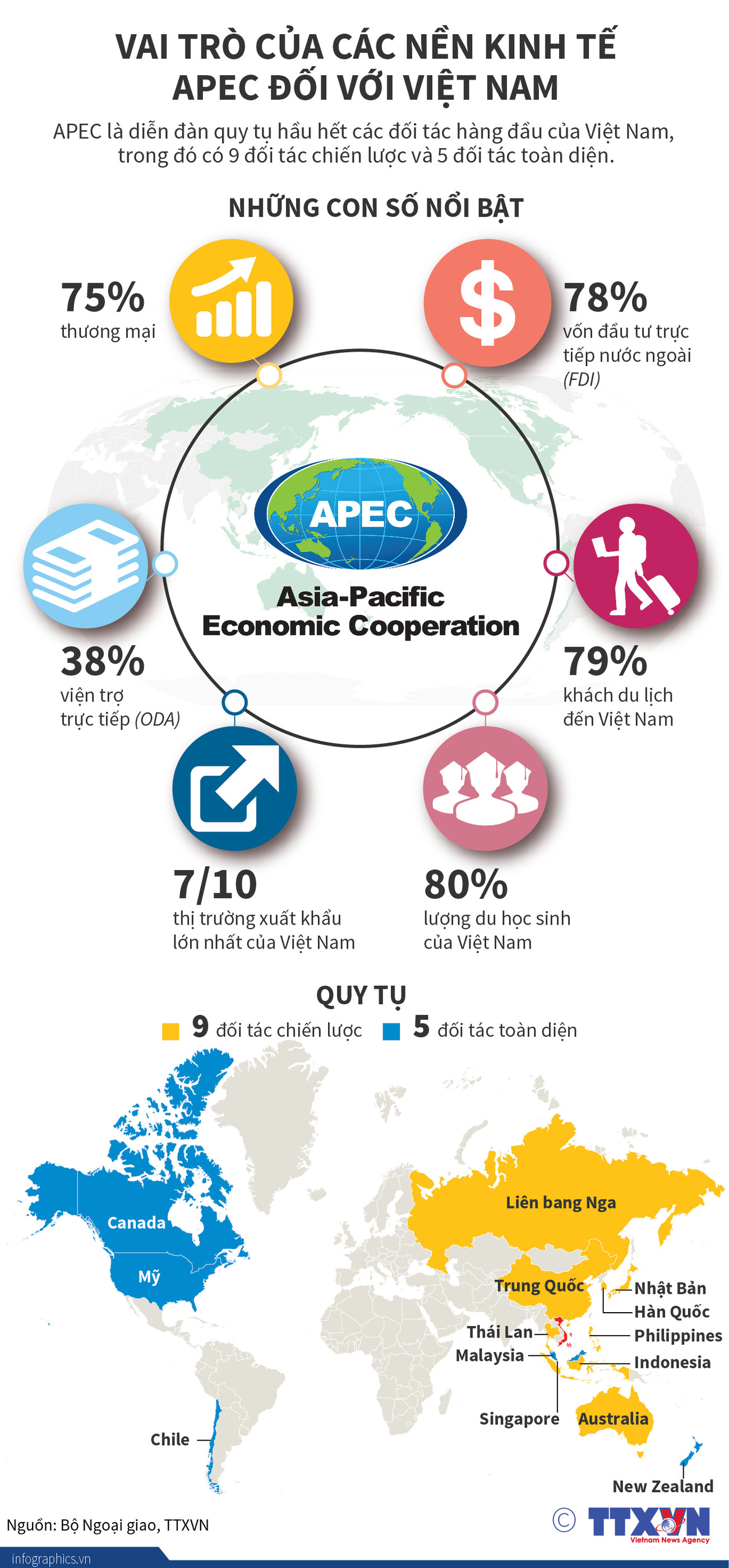 VAI TRÒ CỦA CÁC NỀN KINH TẾ APEC ĐỐI VỚI VIỆT NAM

APEC là diễn đàn quy tụ hầu hết các đối tác hàng đầu của Việt Nam, trong đó có 9 đối tác chiến lược và 5 đối tác toàn diện.

NHỮNG CON SỐ NỔI BẬT

75%
thương mại

78%
vốn đầu tư trực tiếp nước ngoài (FDI)

APEC
Asia-Pacific Economic Cooperation

38%
viện trợ trực tiếp (ODA)

79%
khách du lịch đến Việt Nam

7/10
thị trường xuất khẩu lớn nhất của Việt Nam

80%
lượng du học sinh của Việt Nam

QUY TỤ
9 đối tác chiến lược
5 đối tác toàn diện

Canada
Mỹ
Chile
Liên bang Nga
Trung Quốc
Nhật Bản
Hàn Quốc
Thái Lan
Philippines
Malaysia
Indonesia
Singapore
Australia
New Zealand

Nguồn: Bộ Ngoại giao, TTXVN

© TTXVN
Vietnam News Agency

infographics.vn