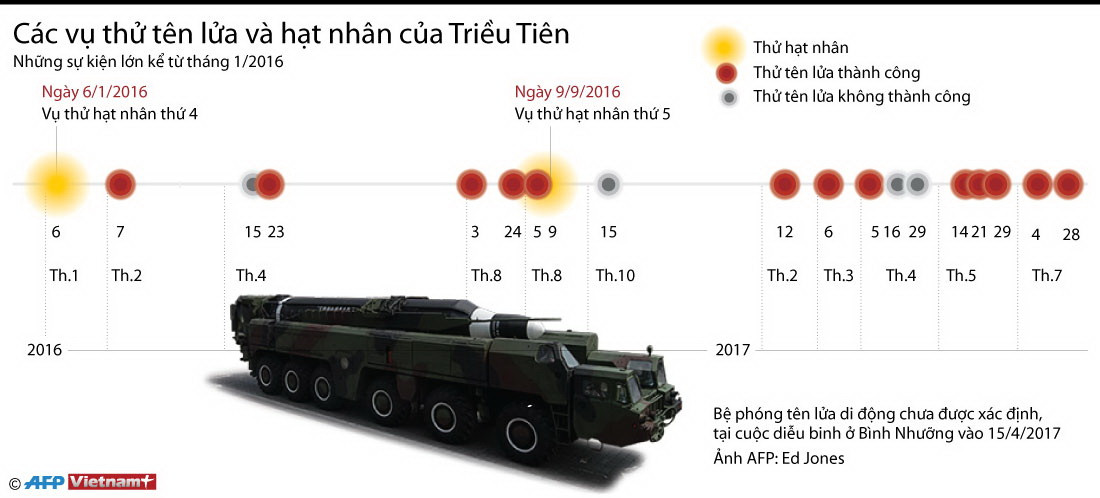 Các vụ thử tên lửa và hạt nhân của Triều Tiên
Những sự kiện lớn kể từ tháng 1/2016

Thử hạt nhân
Thử tên lửa thành công
Thử tên lửa không thành công

Ngày 6/1/2016
Vụ thử hạt nhân thứ 4

Ngày 9/9/2016
Vụ thử hạt nhân thứ 5

6 7 15 23 3 24 5 9 15 12 6 5 16 29 14 21 29 4 28

Th.1 Th.2 Th.4 Th.8 Th.8 Th.10 Th.2 Th.3 Th.4 Th.5 Th.7

2016
2017

Bệ phóng tên lửa di động chưa được xác định, tại cuộc diễu binh ở Bình Nhưỡng vào 15/4/2017
Ảnh AFP: Ed Jones

© AFP Vietnam+