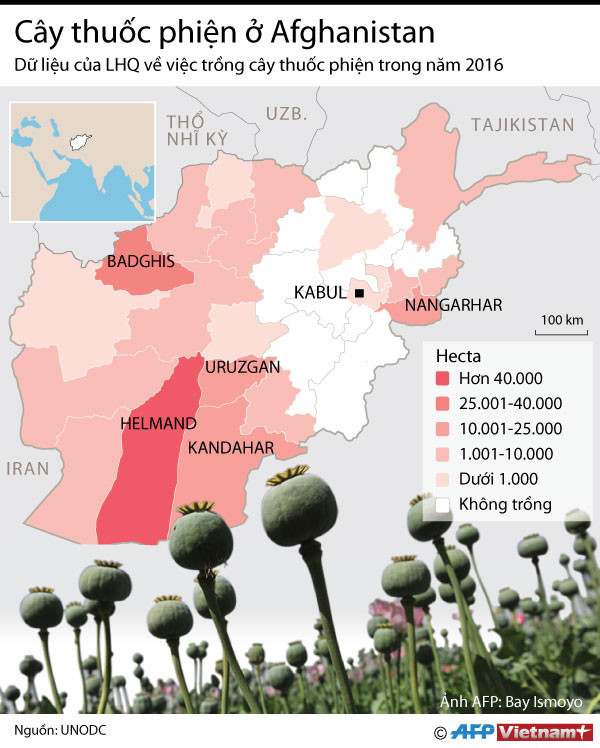 Cây thuốc phiện ở Afghanistan

Dữ liệu của LHQ về việc trồng cây thuốc phiện trong năm 2016

THỔ NHĨ KỲ

UZB.

TAJIKISTAN

BADGHIS

KABUL

NANGARHAR

100 km

URUZGAN

HELMAND

KANDAHAR

IRAN

Hecta
Hơn 40.000
25.001-40.000
10.001-25.000
1.001-10.000
Dưới 1.000
Không trồng

Ảnh AFP: Bay Ismoyo

Nguồn: UNODC

© AFP Vietnam+