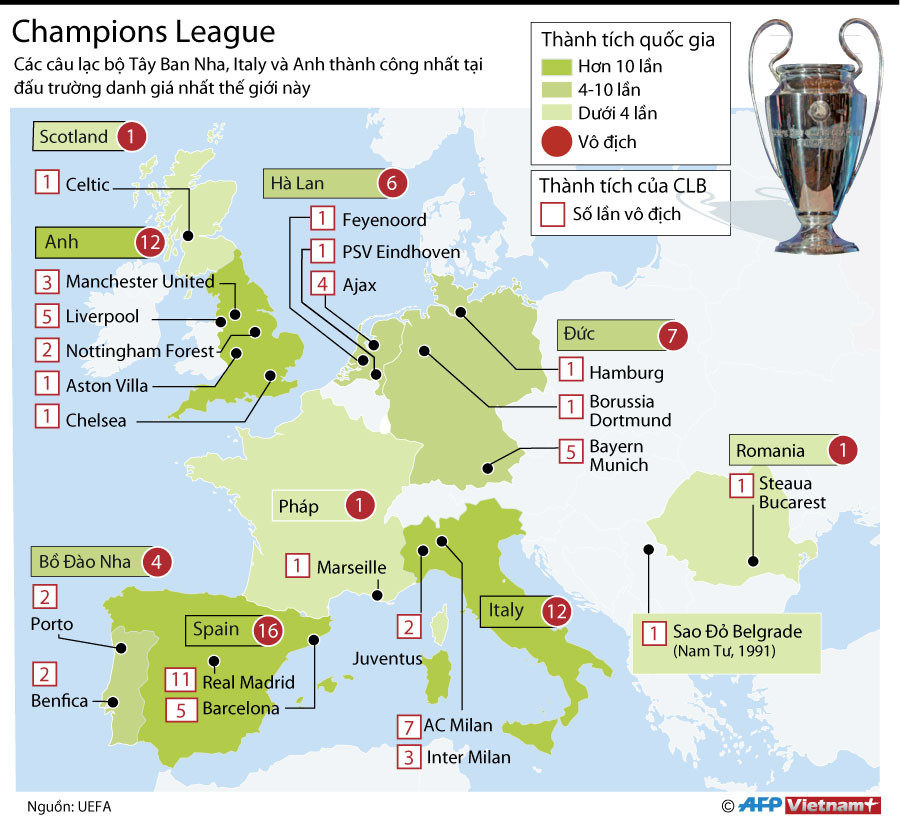 Champions League

Các câu lạc bộ Tây Ban Nha, Italy và Anh thành công nhất tại đấu trường danh giá nhất thế giới này

Thành tích quốc gia
Hơn 10 lần
4-10 lần
Dưới 4 lần
Vô địch

Thành tích của CLB
Số lần vô địch

Scotland 1
1 Celtic

Anh 12
3 Manchester United
5 Liverpool
2 Nottingham Forest
1 Aston Villa
1 Chelsea

Hà Lan 6
1 Feyenoord
1 PSV Eindhoven
4 Ajax

Đức 7
1 Hamburg
1 Borussia Dortmund
5 Bayern Munich

Romania 1
1 Steaua Bucarest

Pháp 1
1 Marseille

Bồ Đào Nha 4
2 Porto
2 Benfica

Spain 16
11 Real Madrid
5 Barcelona

Italy 12
2 Juventus
7 AC Milan
3 Inter Milan

1 Sao Đỏ Belgrade (Nam Tư, 1991)

Nguồn: UEFA

© AFP Vietnam+