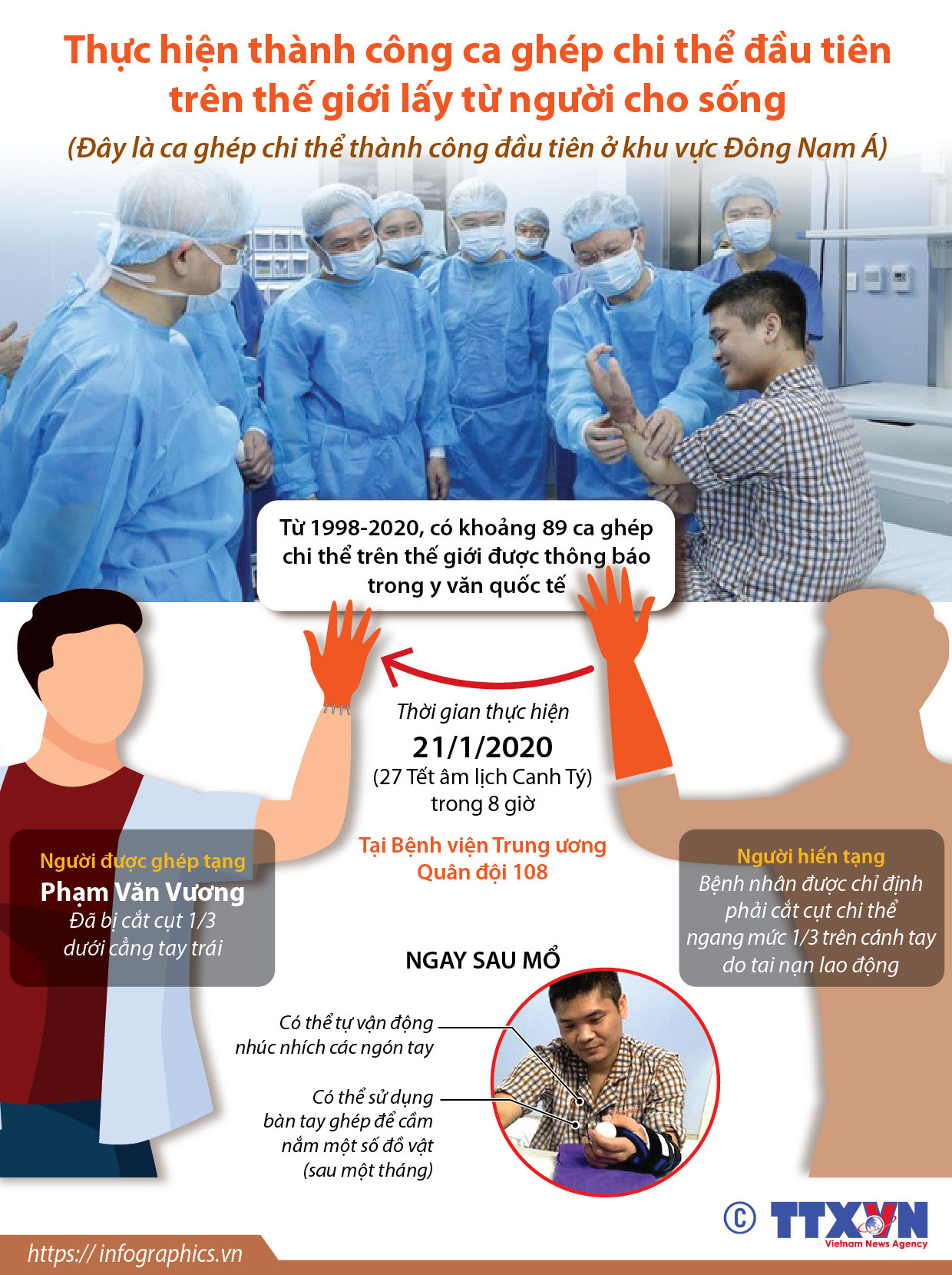 Thực hiện thành công ca ghép chi thể đầu tiên trên thế giới lấy từ người cho sống

(Đây là ca ghép chi thể thành công đầu tiên ở khu vực Đông Nam Á)

Từ 1998-2020, có khoảng 89 ca ghép chi thể trên thế giới được thông báo trong y văn quốc tế

Thời gian thực hiện
21/1/2020
(27 Tết âm lịch Canh Tý)
trong 8 giờ

Tại Bệnh viện Trung ương Quân đội 108

Người được ghép tạng
Phạm Văn Vương
Đã bị cắt cụt 1/3 dưới cẳng tay trái

Người hiến tạng
Bệnh nhân được chỉ định phải cắt cụt chi thể ngang mức 1/3 trên cánh tay do tai nạn lao động

NGAY SAU MỔ

Có thể tự vận động nhúc nhích các ngón tay

Có thể sử dụng bàn tay ghép để cầm nắm một số đồ vật (sau một tháng)

© TTXVN
Vietnam News Agency

https:// infographics.vn