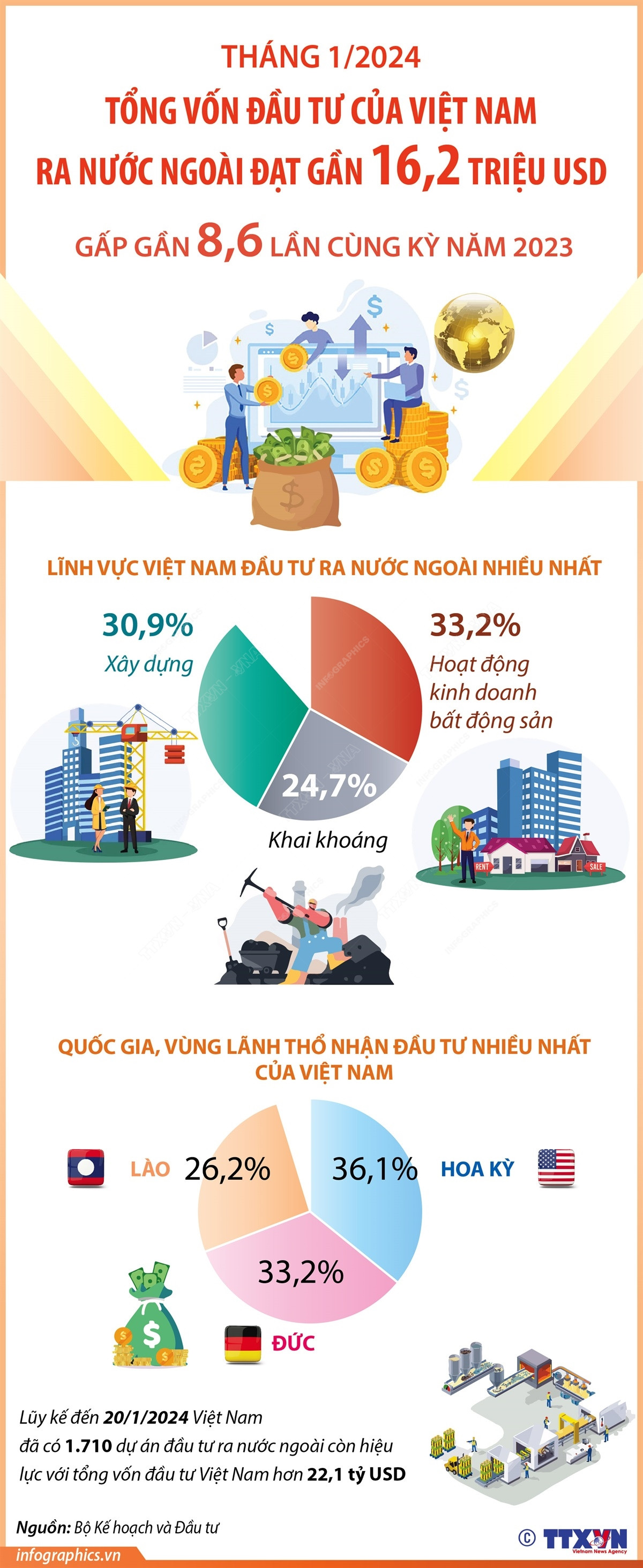 THÁNG 1/2024

TỔNG VỐN ĐẦU TƯ CỦA VIỆT NAM RA NƯỚC NGOÀI ĐẠT GẦN 16,2 TRIỆU USD

GẤP GẦN 8,6 LẦN CÙNG KỲ NĂM 2023

LĨNH VỰC VIỆT NAM ĐẦU TƯ RA NƯỚC NGOÀI NHIỀU NHẤT

30,9%
Xây dựng

33,2%
Hoạt động kinh doanh bất động sản

24,7%
Khai khoáng

RENT
SALE

QUỐC GIA, VÙNG LÃNH THỔ NHẬN ĐẦU TƯ NHIỀU NHẤT CỦA VIỆT NAM

LÀO 26,2%

36,1% HOA KỲ

33,2%

ĐỨC

Lũy kế đến 20/1/2024 Việt Nam đã có 1.710 dự án đầu tư ra nước ngoài còn hiệu lực với tổng vốn đầu tư Việt Nam hơn 22,1 tỷ USD

Nguồn: Bộ Kế hoạch và Đầu tư

infographics.vn

© TTXVN Vietnam News Agency