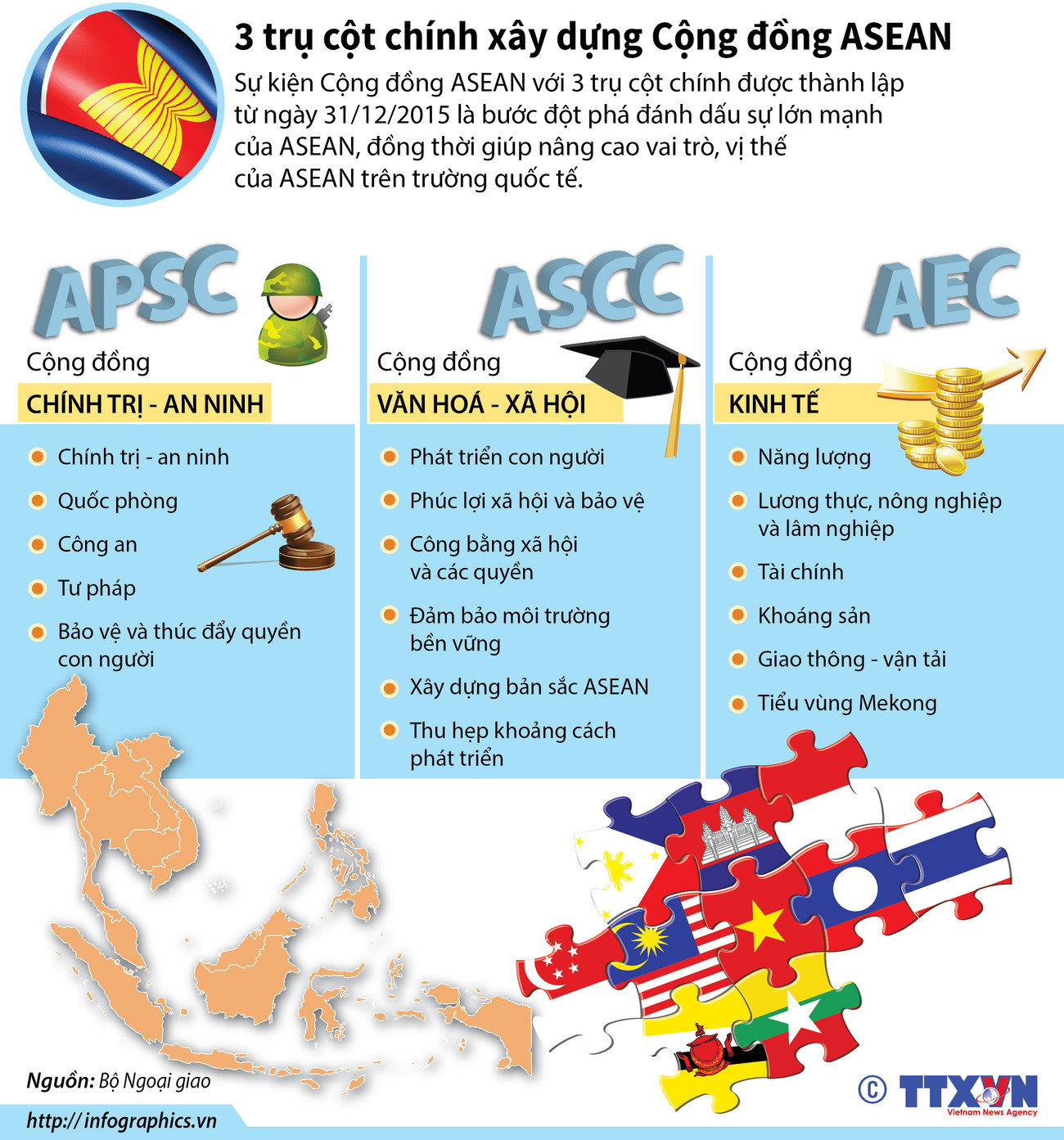 3 trụ cột chính xây dựng Cộng đồng ASEAN

Sự kiện Cộng đồng ASEAN với 3 trụ cột chính được thành lập từ ngày 31/12/2015 là bước đột phá đánh dấu sự lớn mạnh của ASEAN, đồng thời giúp nâng cao vai trò, vị thế của ASEAN trên trường quốc tế.

APSC

Cộng đồng

CHÍNH TRỊ - AN NINH

Chính trị - an ninh

Quốc phòng

Công an

Tư pháp

Bảo vệ và thúc đẩy quyền con người

ASCC

Cộng đồng

VĂN HOÁ - XÃ HỘI

Phát triển con người

Phúc lợi xã hội và bảo vệ

Công bằng xã hội và các quyền

Đảm bảo môi trường bền vững

Xây dựng bản sắc ASEAN

Thu hẹp khoảng cách phát triển

AEC

Cộng đồng

KINH TẾ

Năng lượng

Lương thực, nông nghiệp và lâm nghiệp

Tài chính

Khoáng sản

Giao thông - vận tải

Tiểu vùng Mekong

Nguồn: Bộ Ngoại giao

http://infographics.vn

© TTXVN Vietnam News Agency