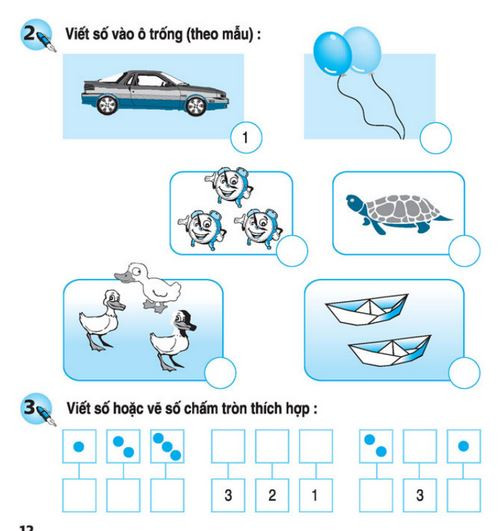 2 Viết số vào ô trống (theo mẫu) :

1

3 Viết số hoặc vẽ số chấm tròn thích hợp :

3 2 1

3

12