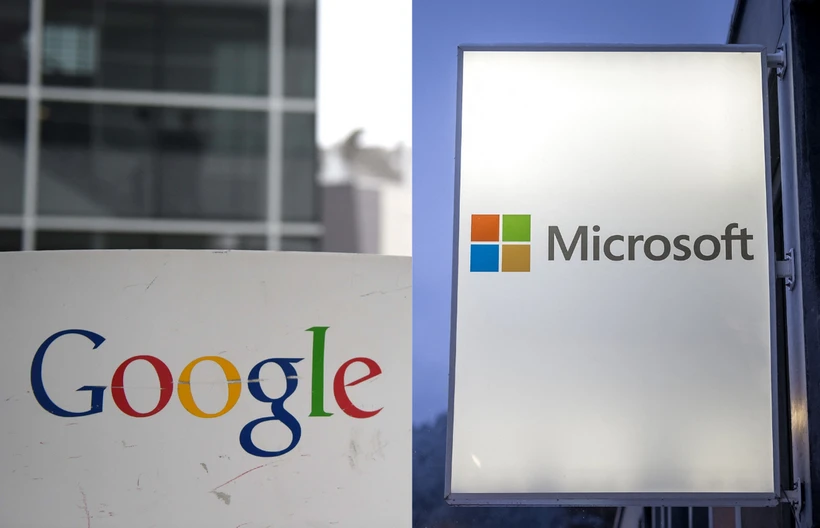 Google

Microsoft