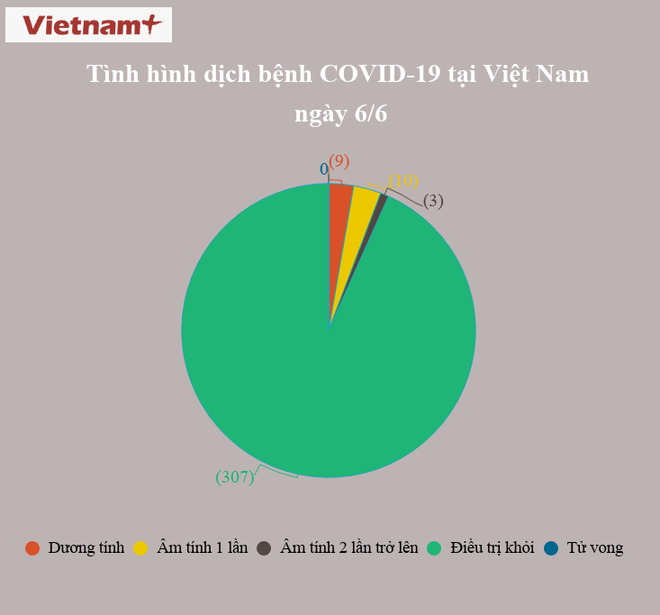 Vietnam+

Tình hình dịch bệnh COVID-19 tại Việt Nam
ngày 6/6

0
(9)
(10)
(3)
(307)

Dương tính
Âm tính 1 lần
Âm tính 2 lần trở lên
Điều trị khỏi
Tử vong